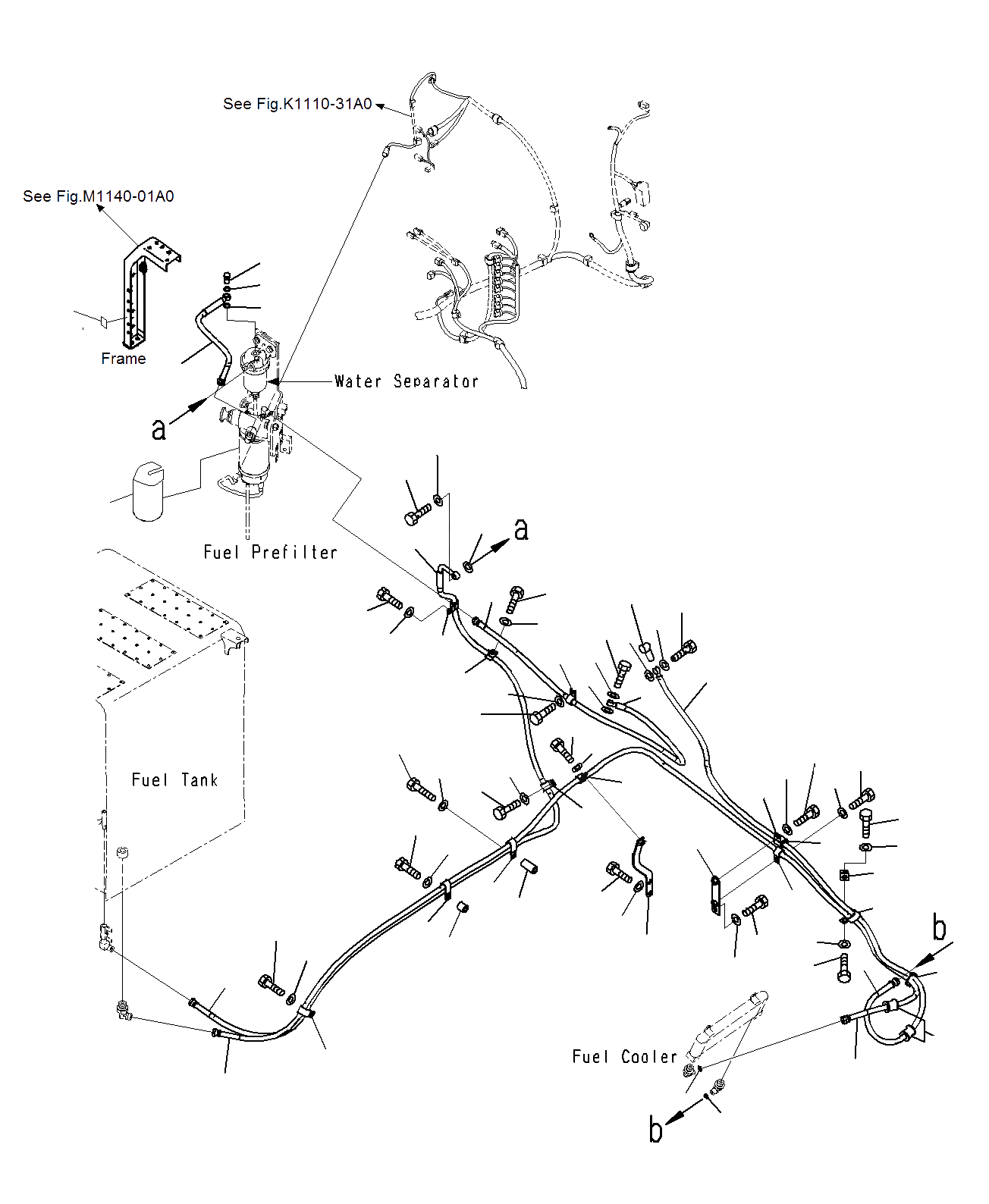 See Fig.K1110-31A0

See Fig.M1140-01A0

Frame

Water Separator

a

Fuel Prefilter

a

Fuel Tank

b

Fuel Cooler

b