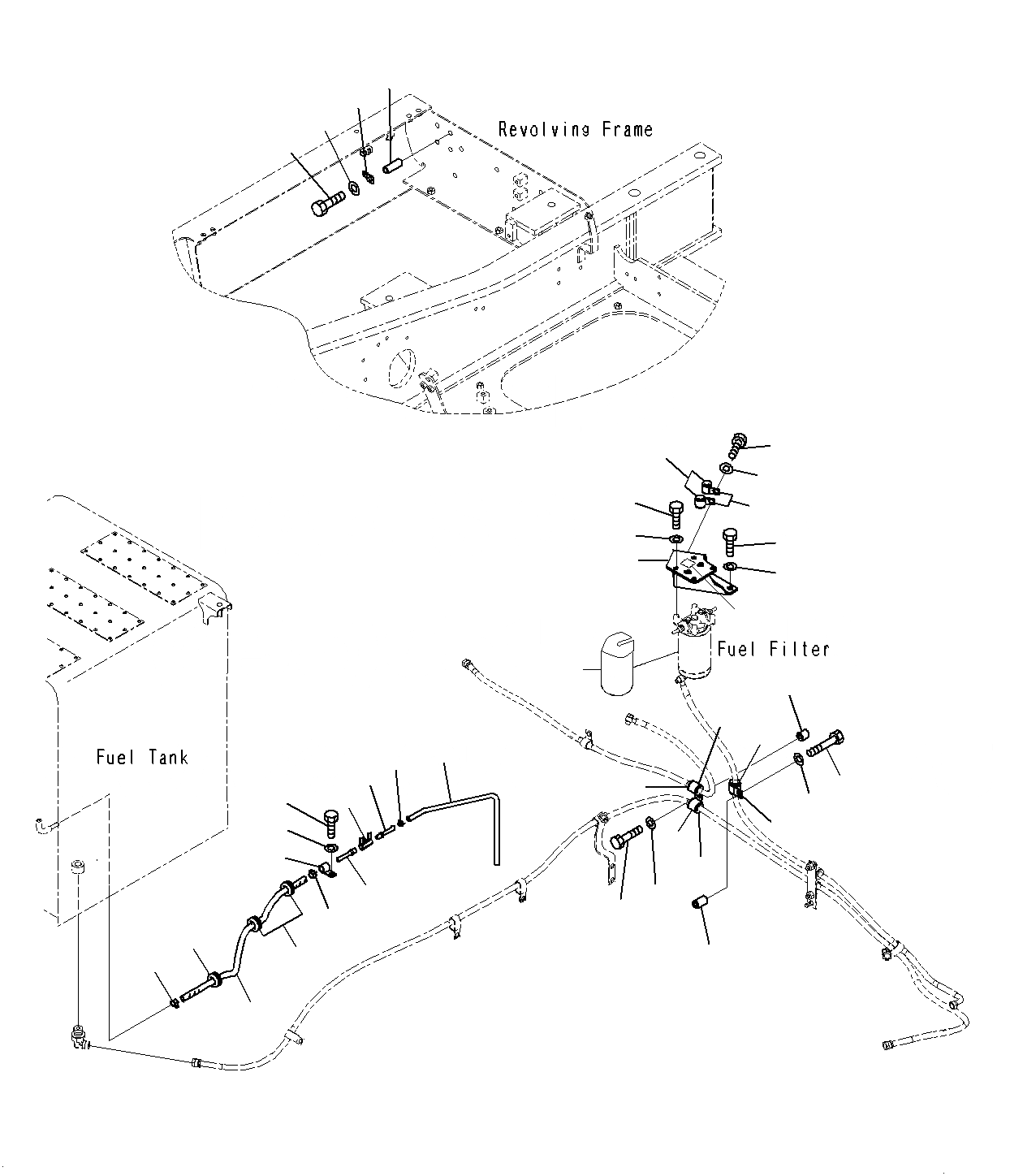 Revolving Frame

Fuel Filter

Fuel Tank