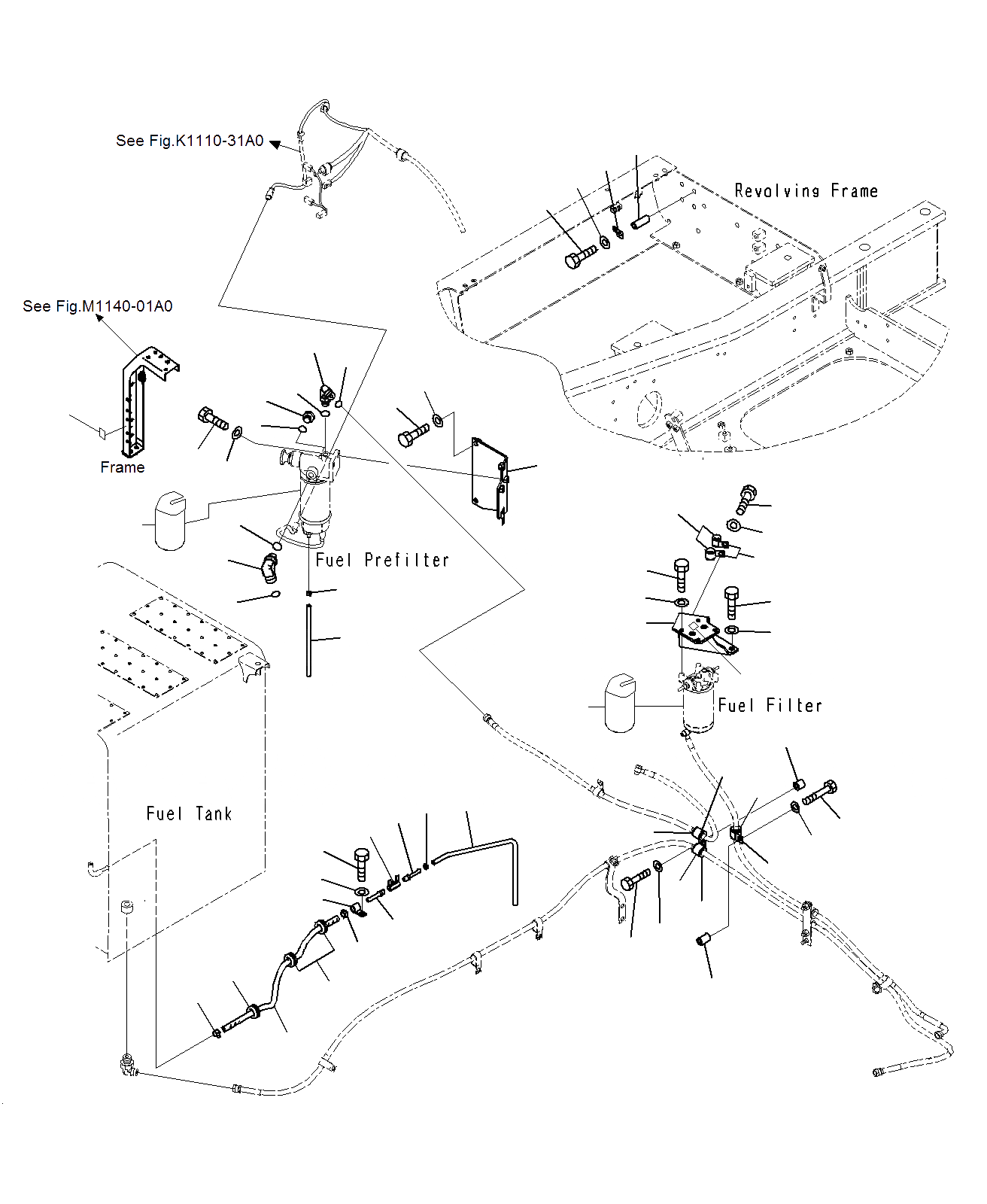 See Fig.K1110-31A0

Revolving Frame

See Fig.M1140-01A0

Frame

Fuel Prefilter

Fuel Filter

Fuel Tank