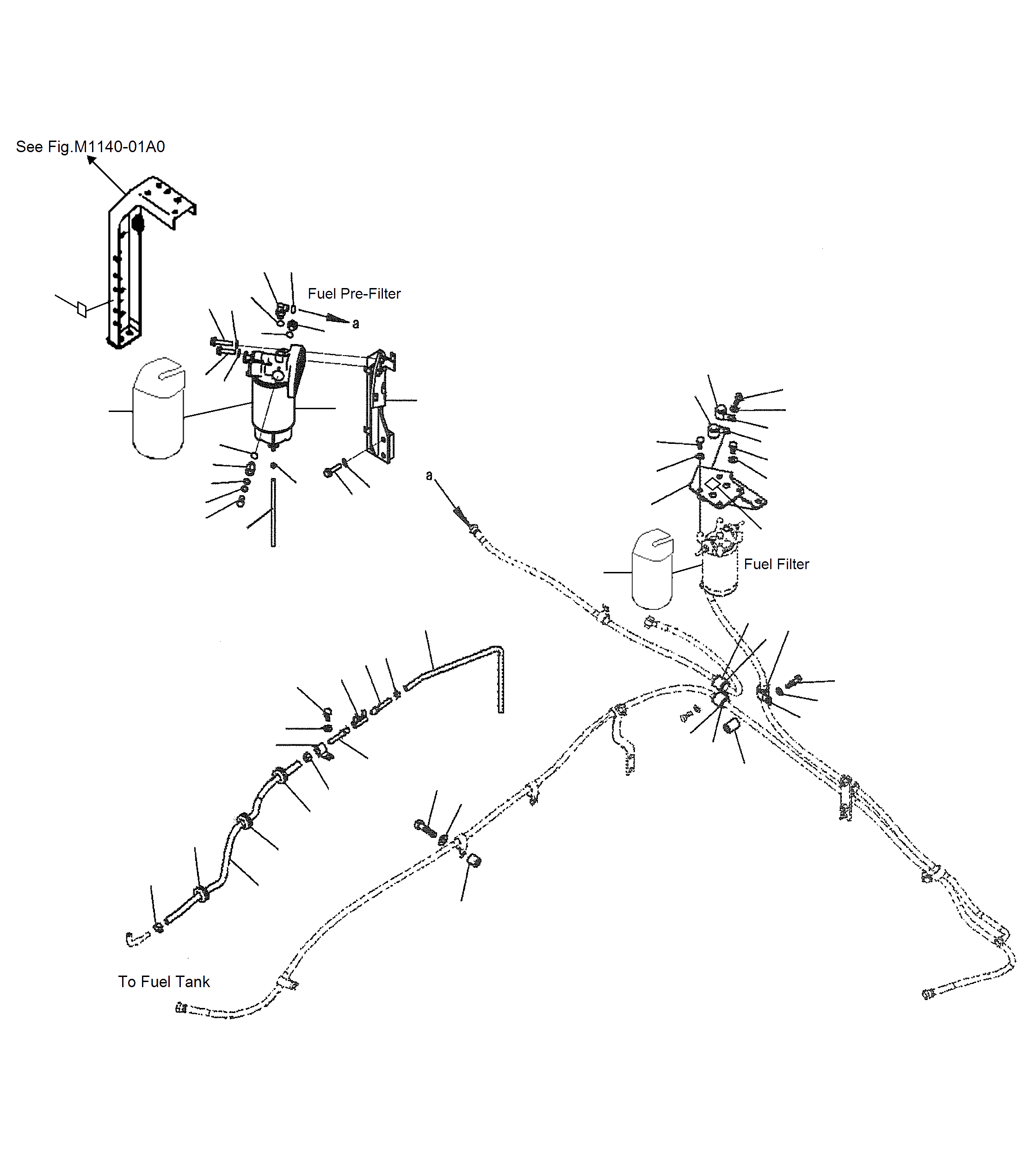 See Fig.M1140-01A0

Fuel Pre-Filter

a

a

Fuel Filter

To Fuel Tank