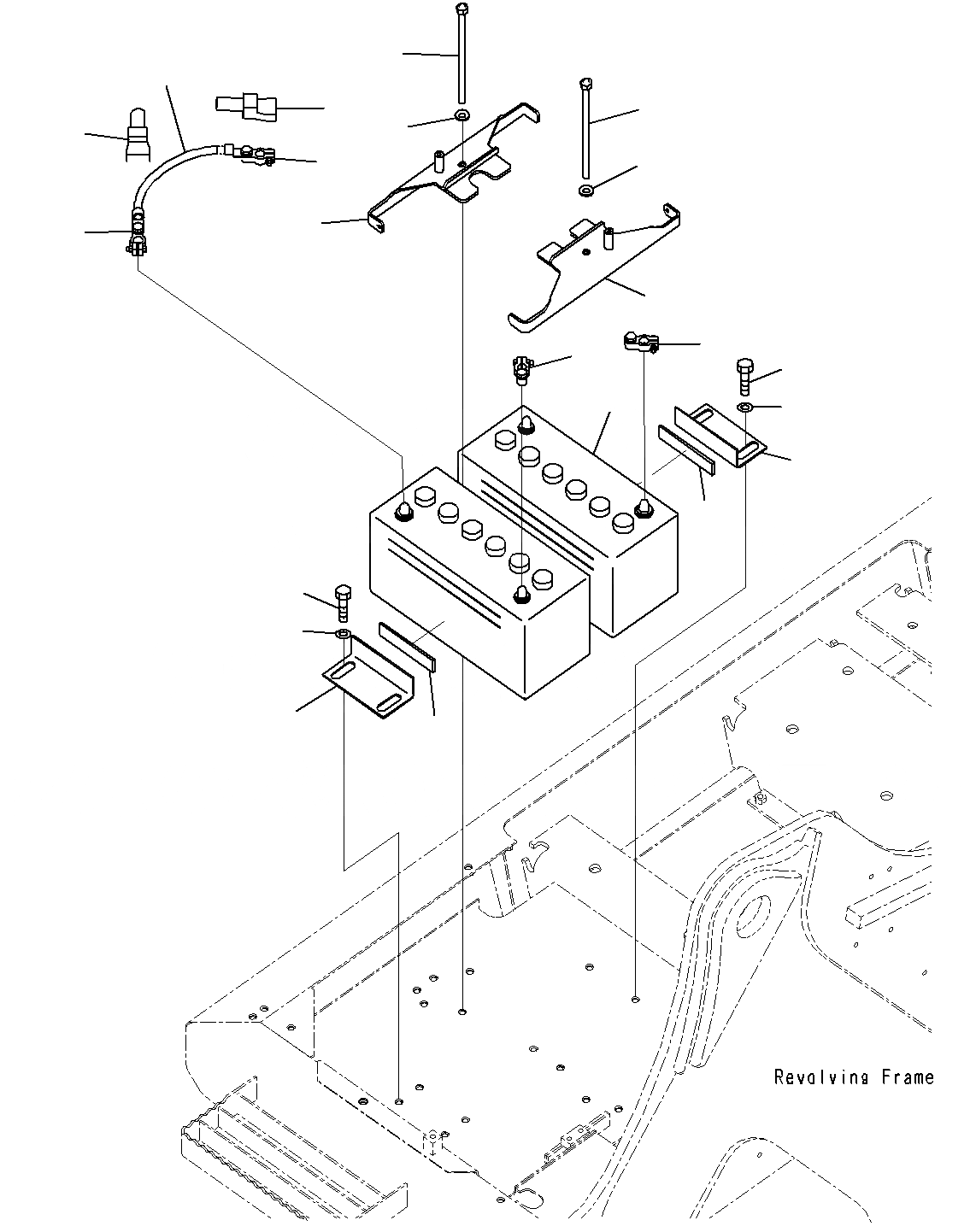 Revolving Frame