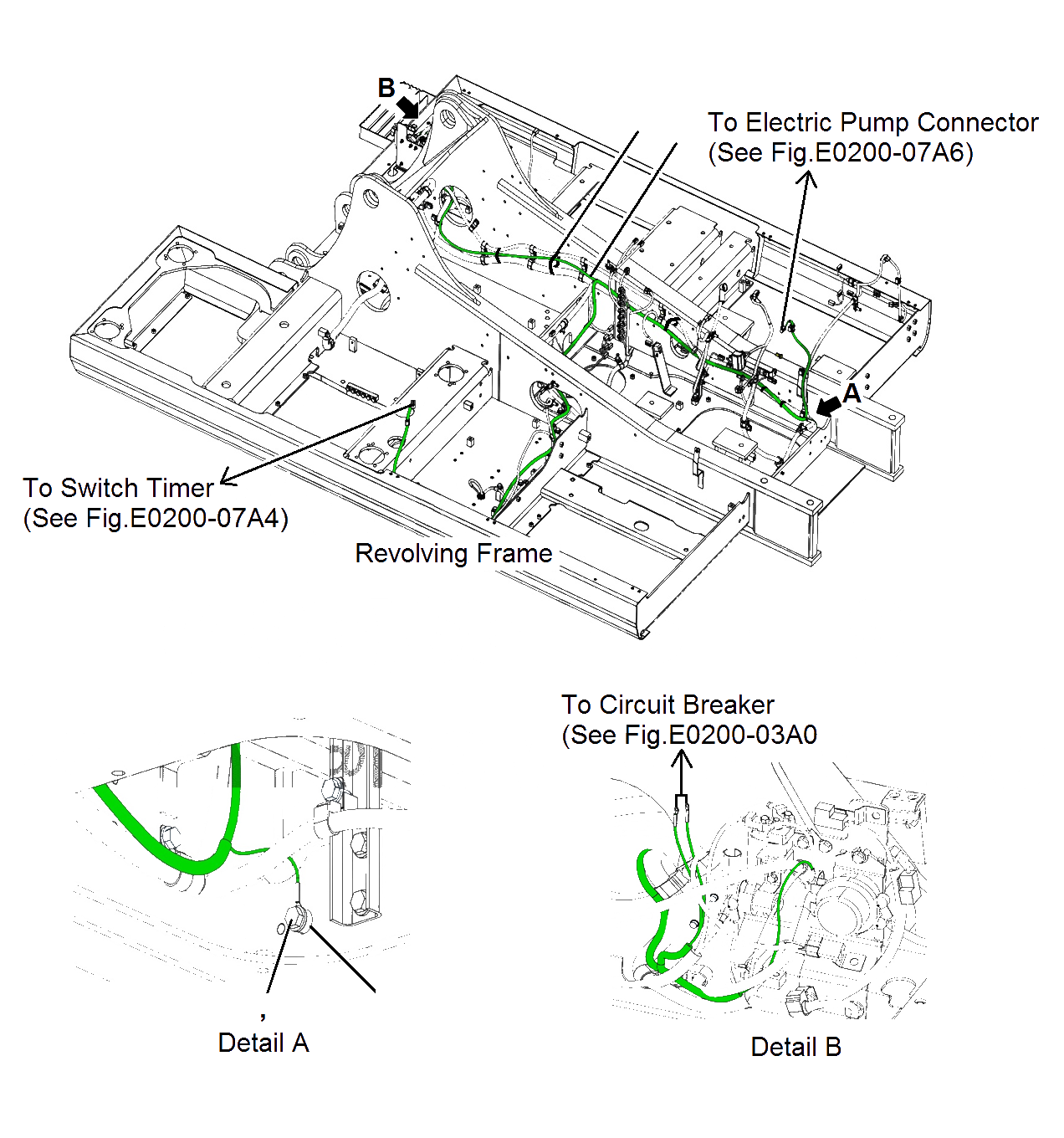 B

To Electric Pump Connector
(See Fig.E0200-07A6)

A

To Switch Timer
(See Fig.E0200-07A4)

Revolving Frame

To Circuit Breaker
(See Fig.E0200-03A0

,
Detail A

Detail B