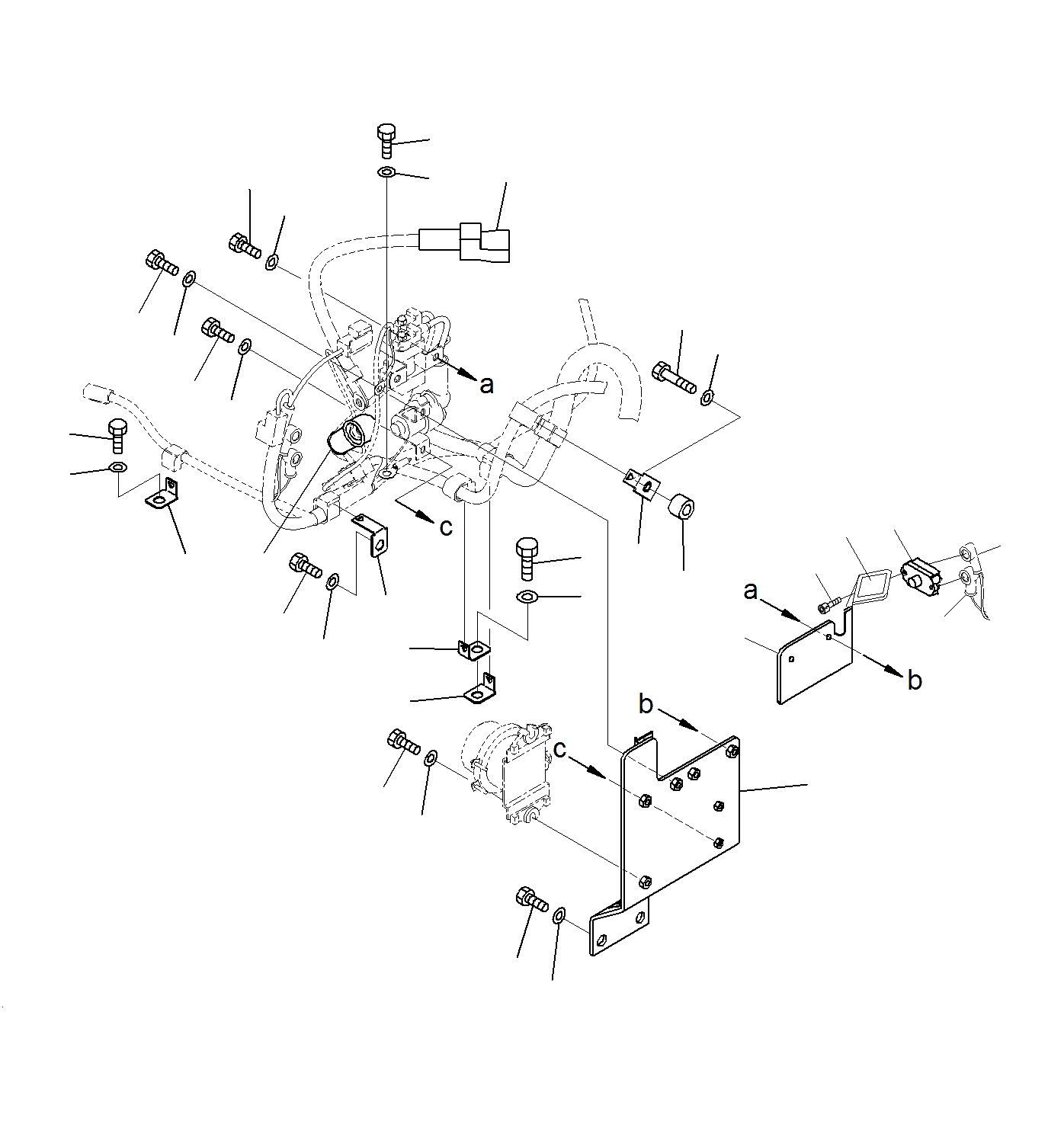 a
c
a
b
b
c