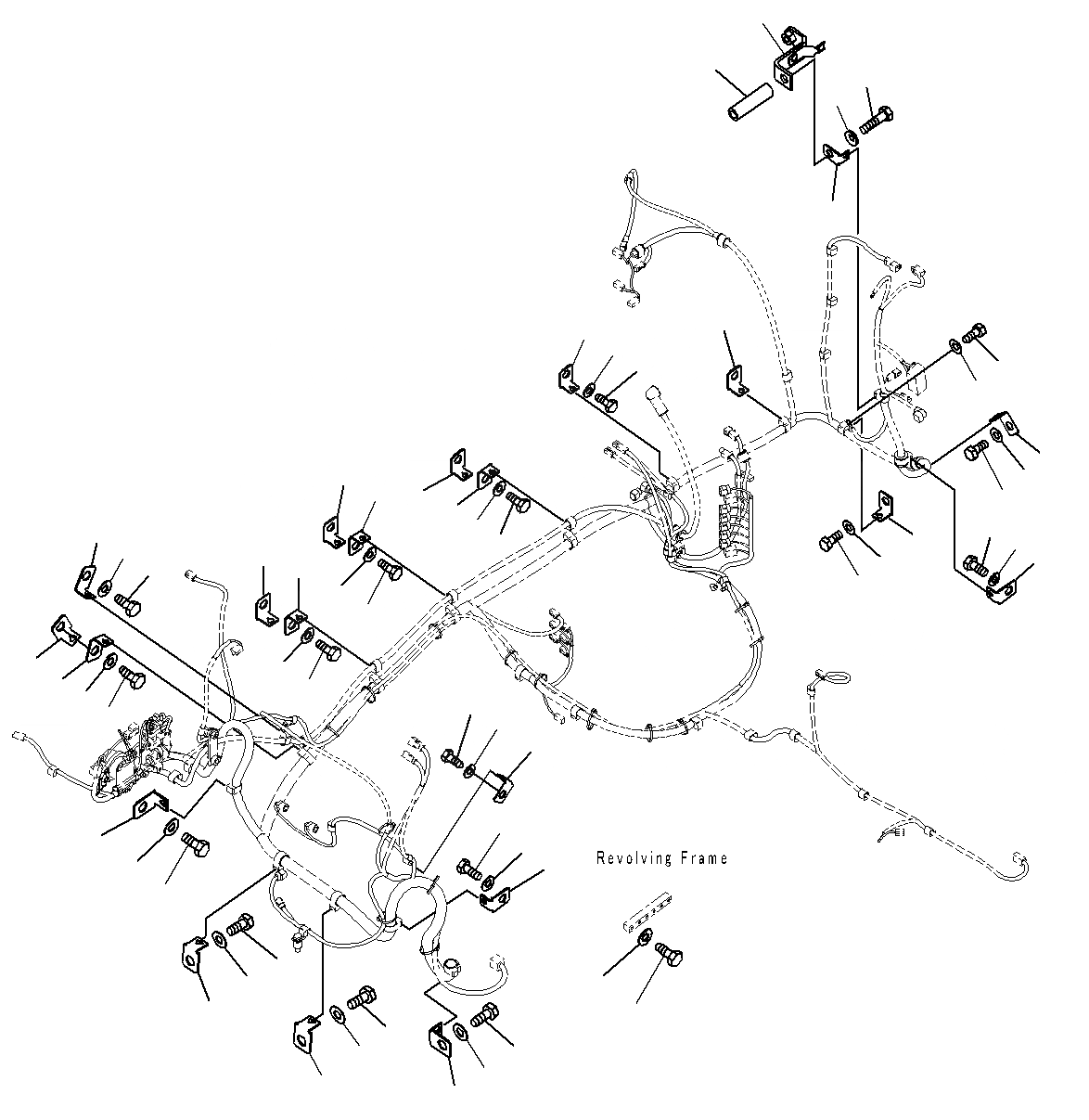 Revolving Frame