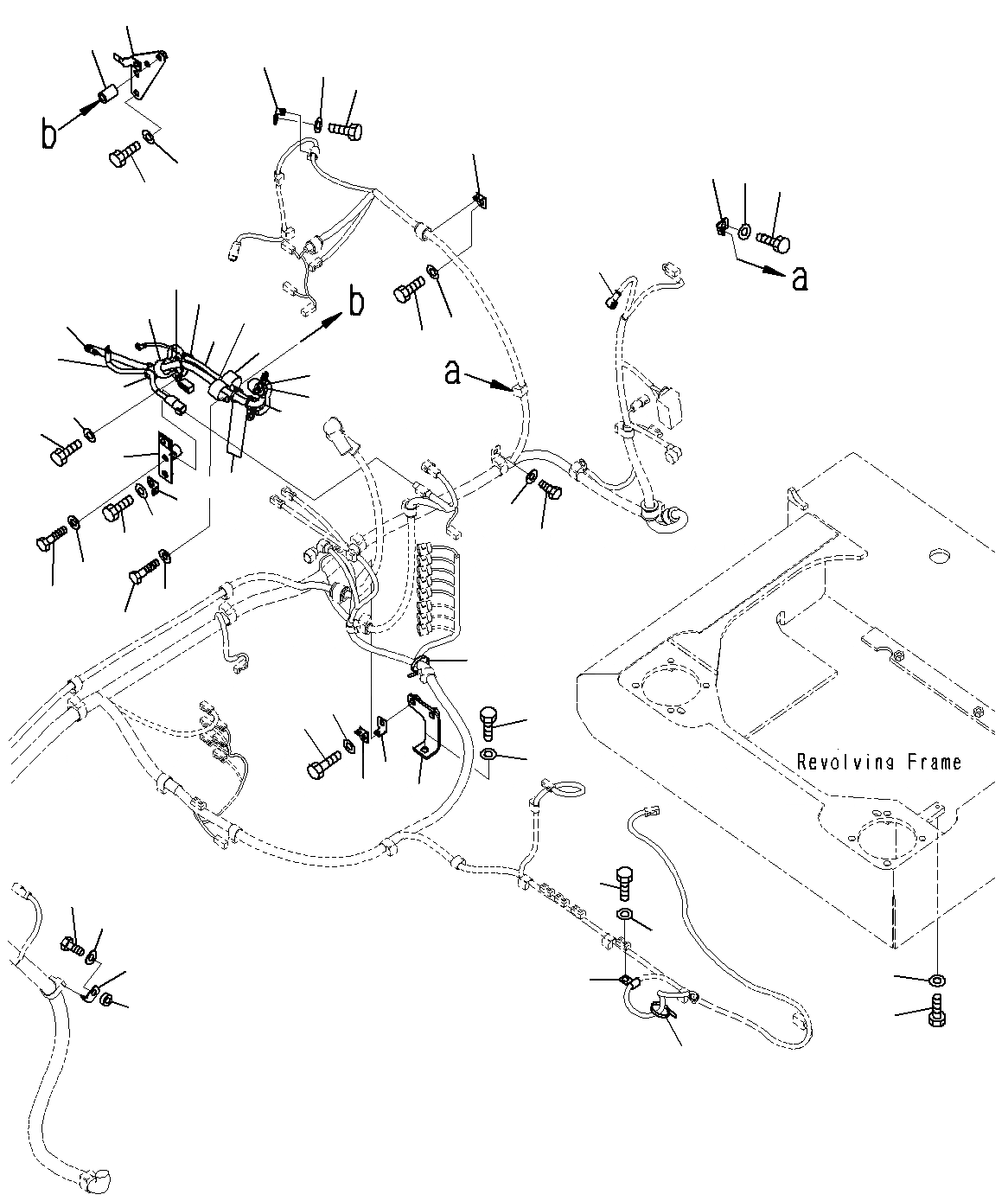 b

b

a

a

Revolving Frame