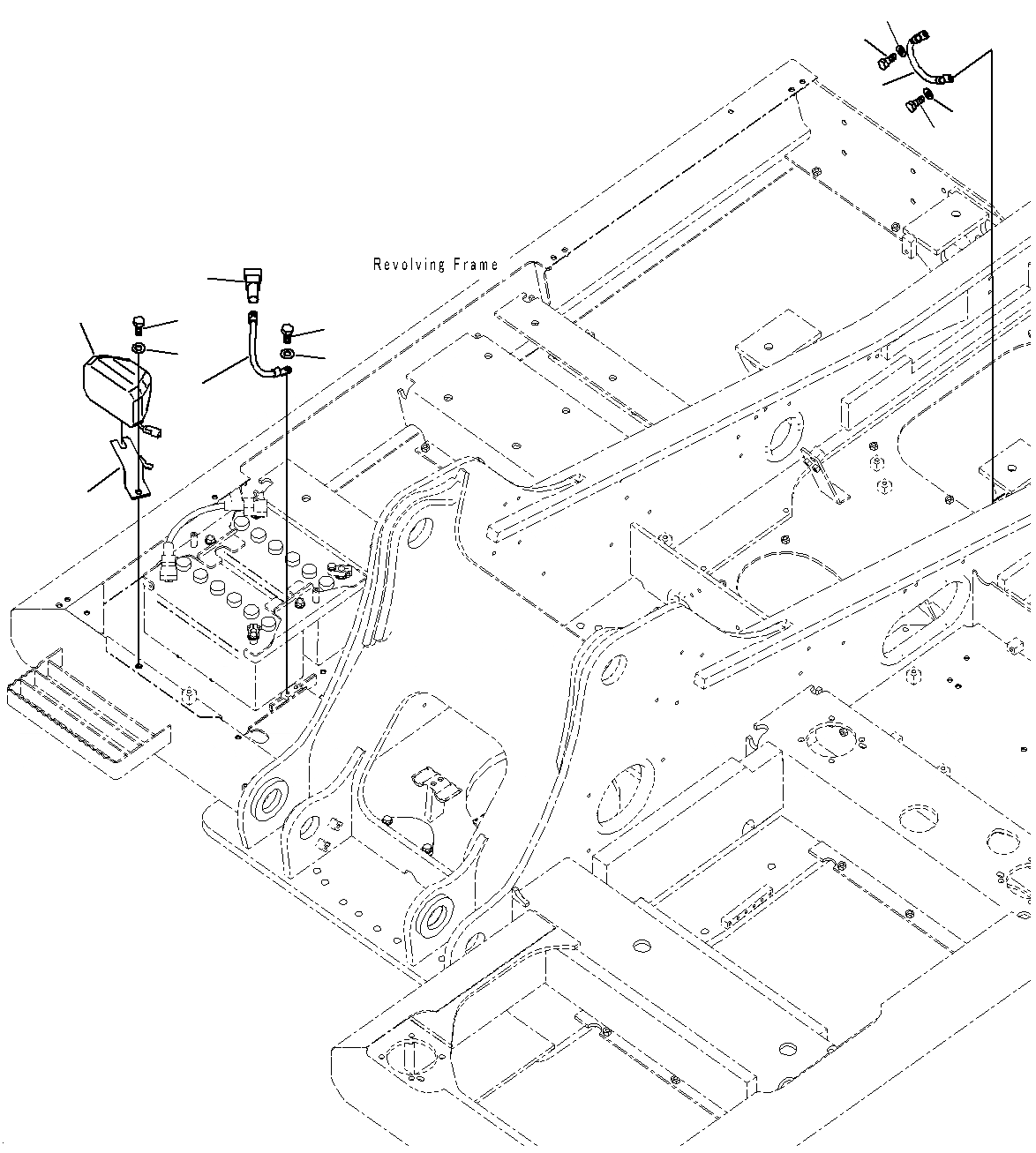 Revolving Frame