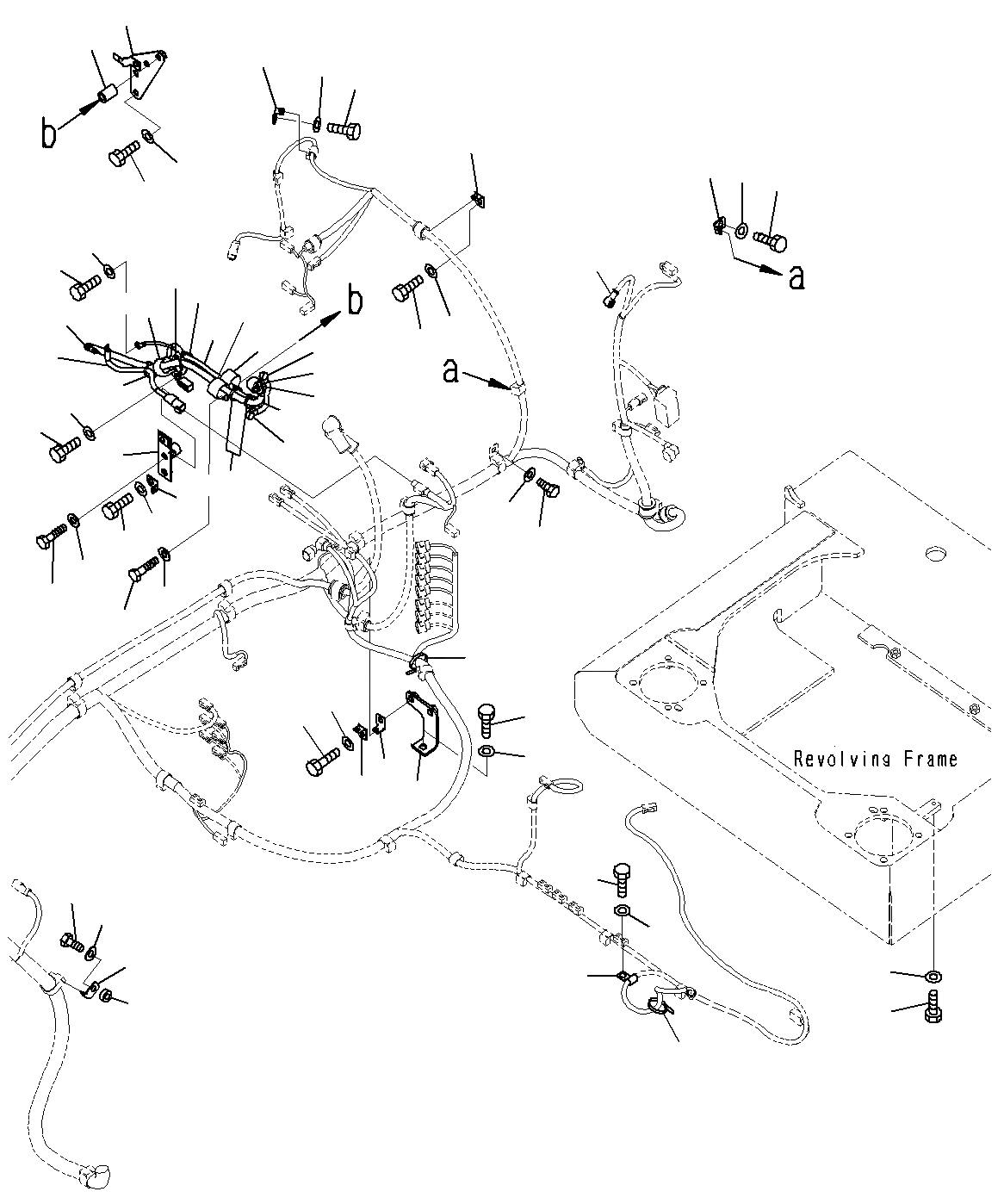 b
b
a
a
Revolving Frame