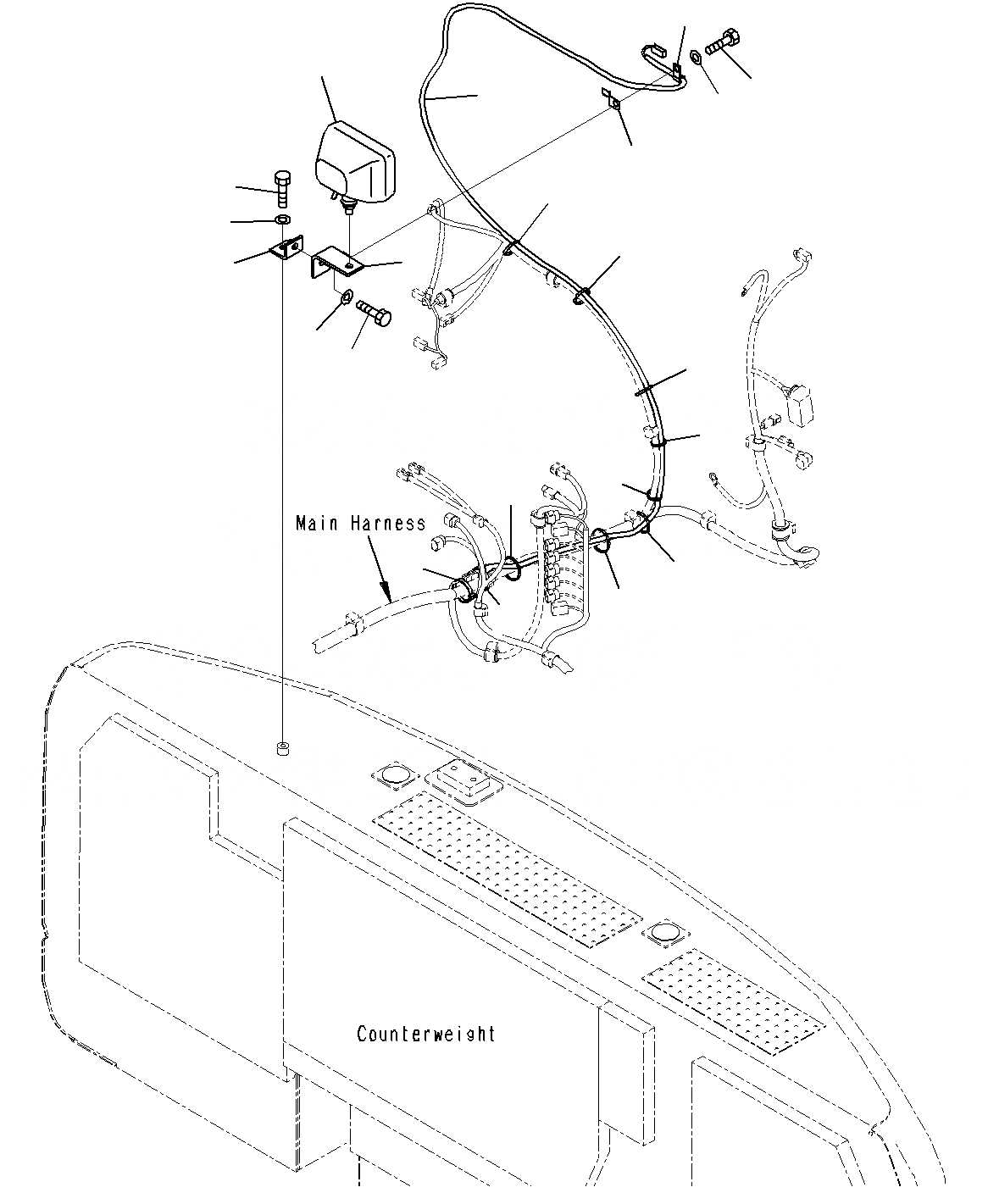 Main Harness

Counterweight