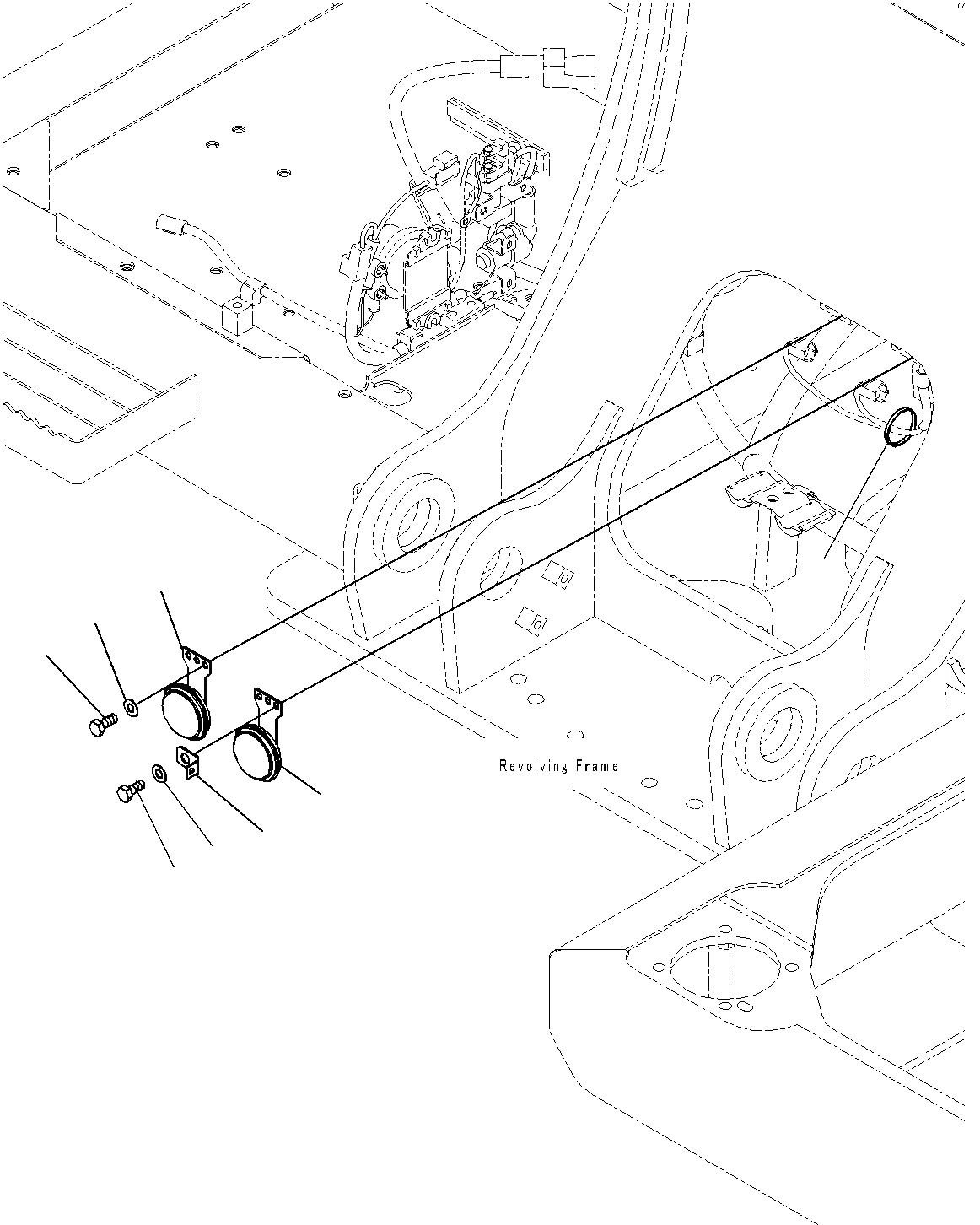 Revolving Frame