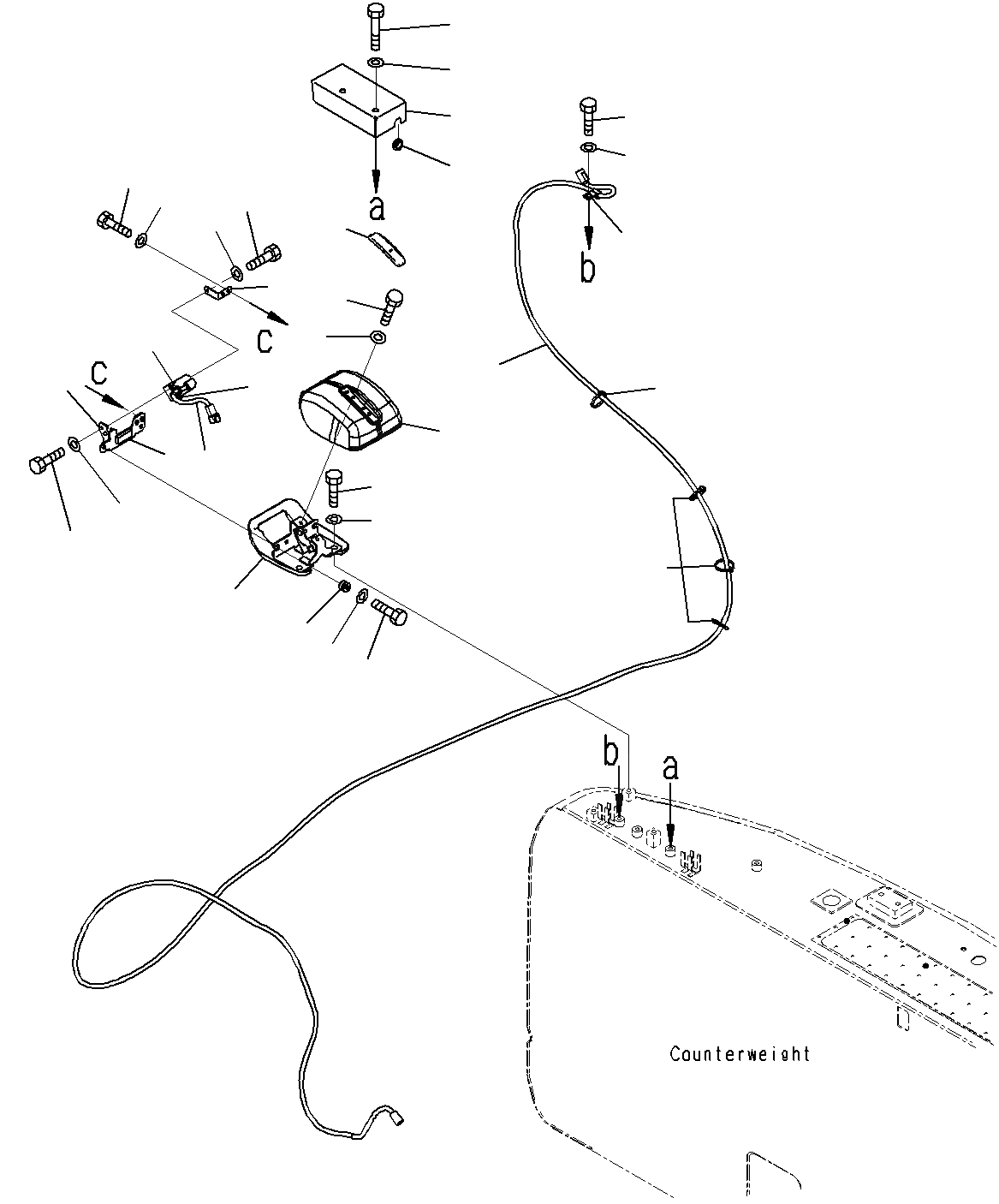 a
b
c
c
b
a
Counterweight