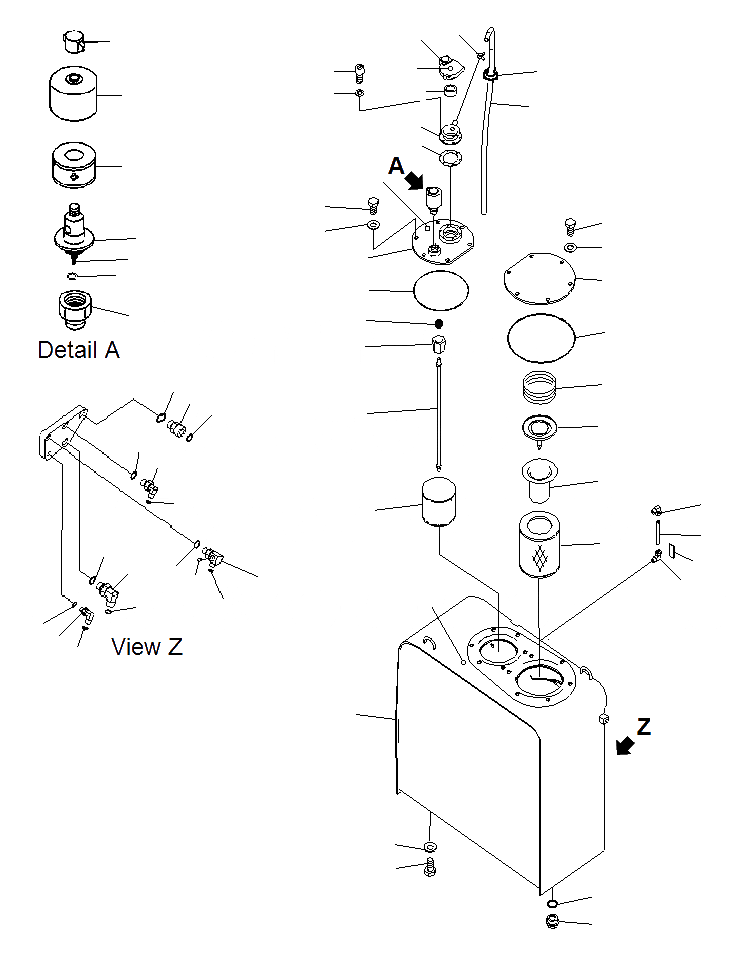 Detail A

View Z

A

Z