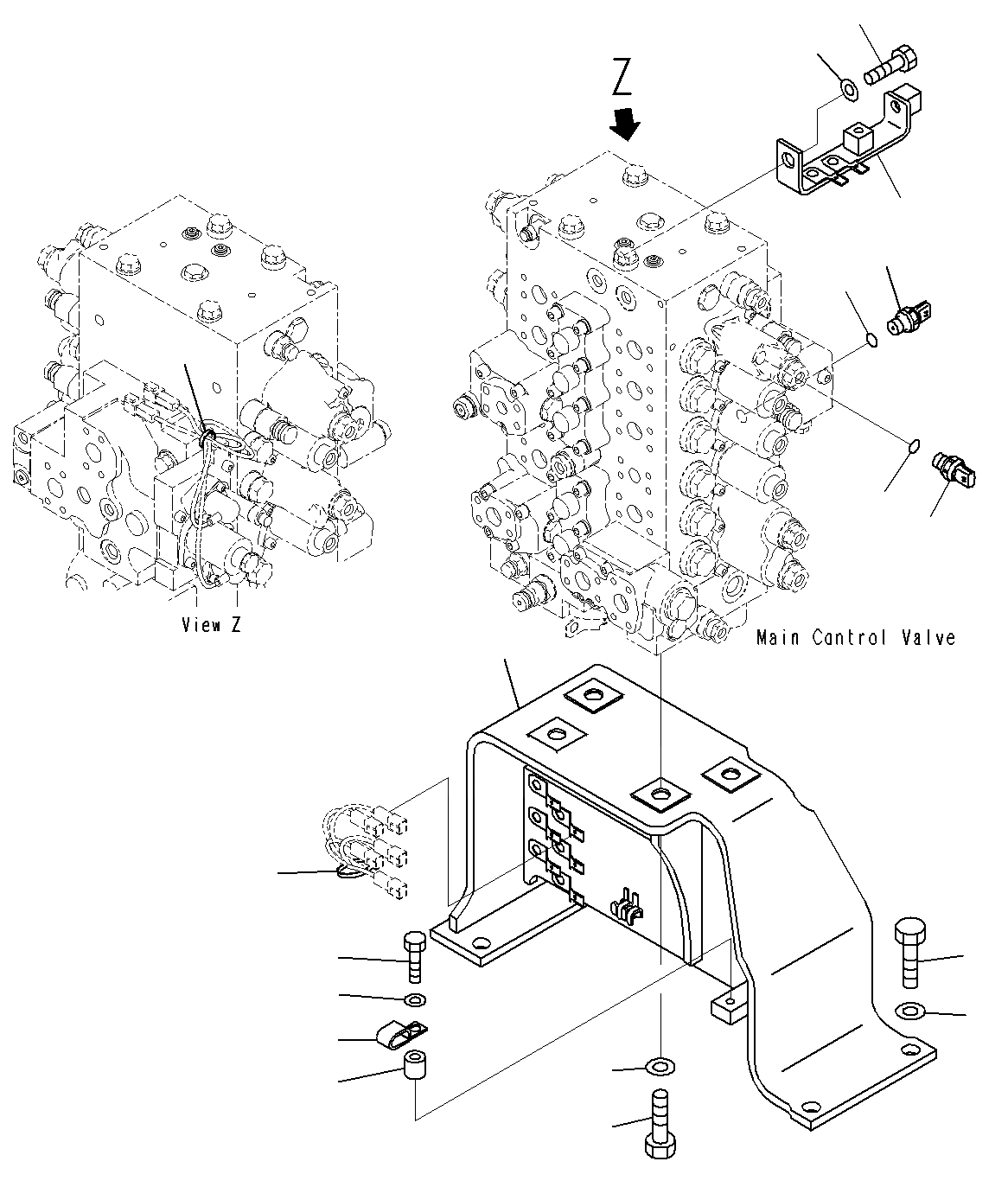 Z

View Z

Main Control Valve