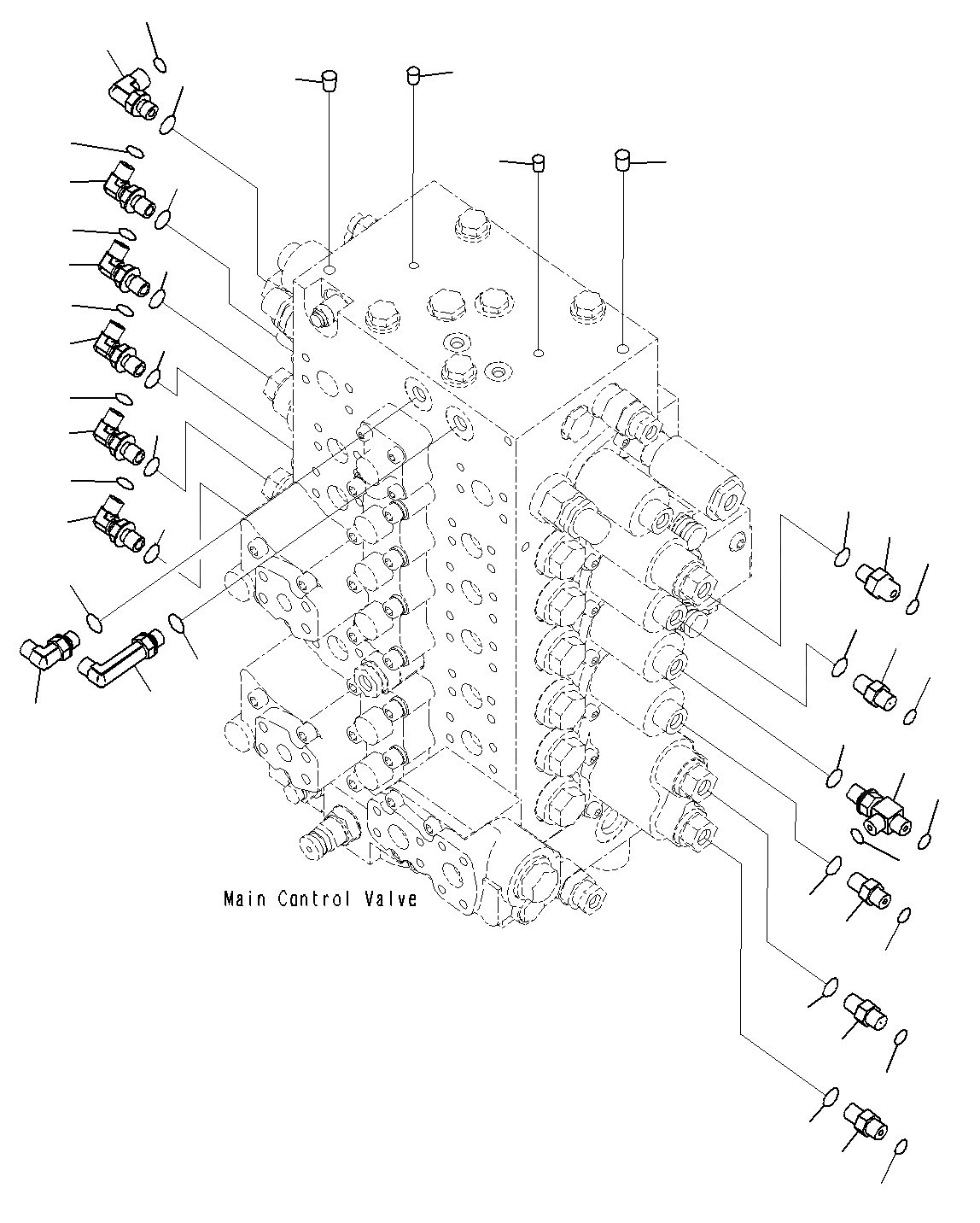 Main Control Valve