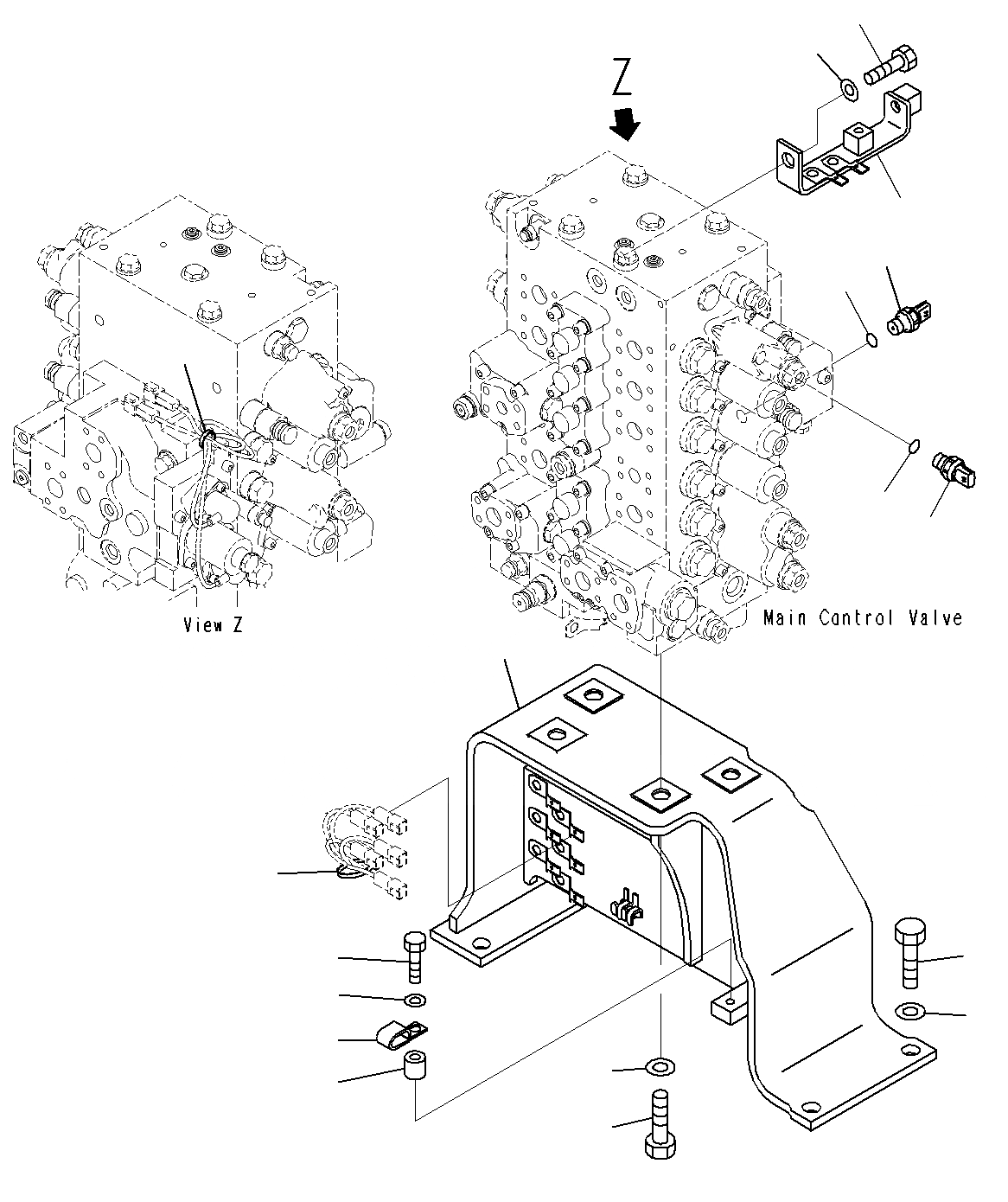 Z

View Z

Main Control Valve