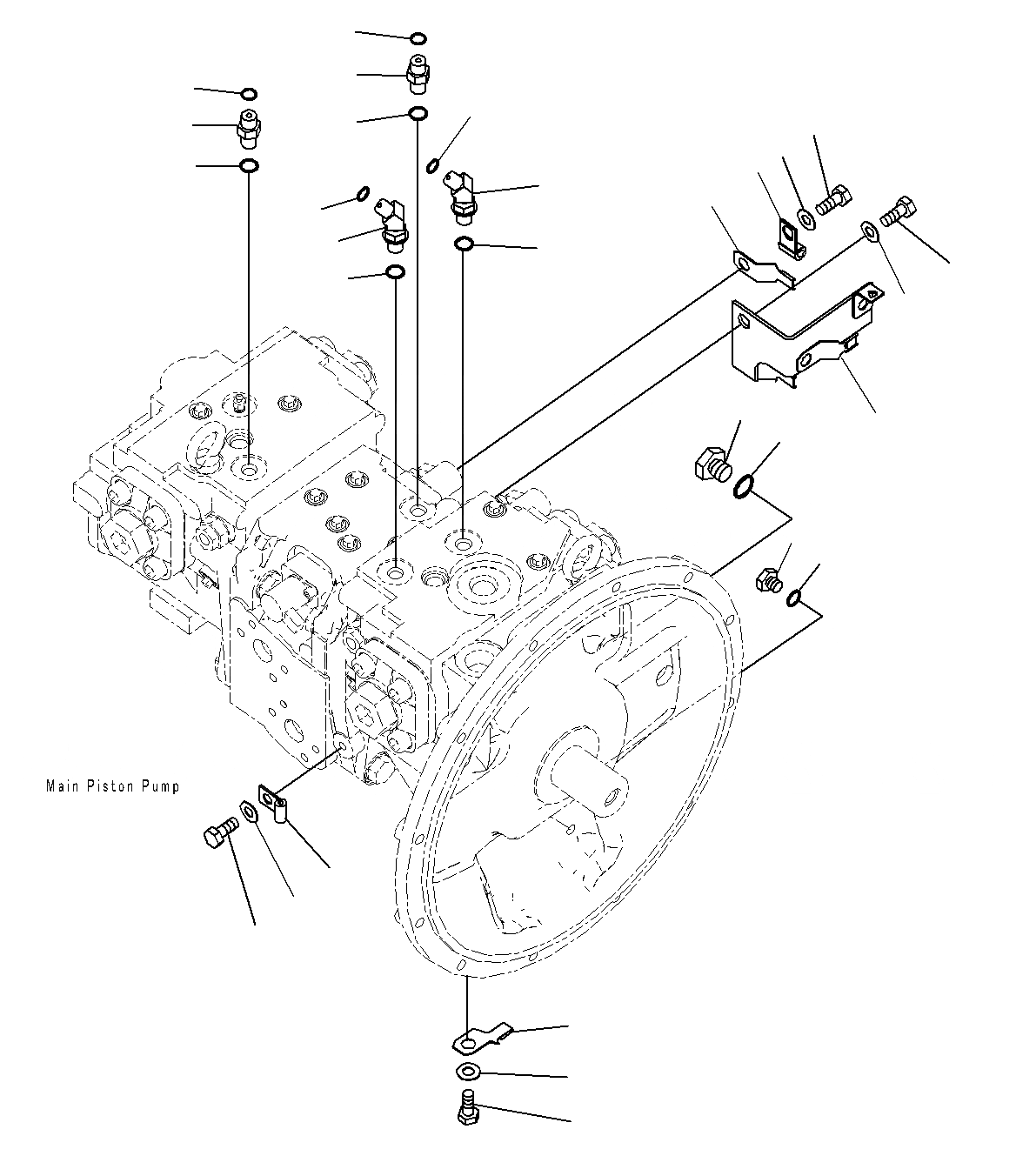 Main Piston Pump