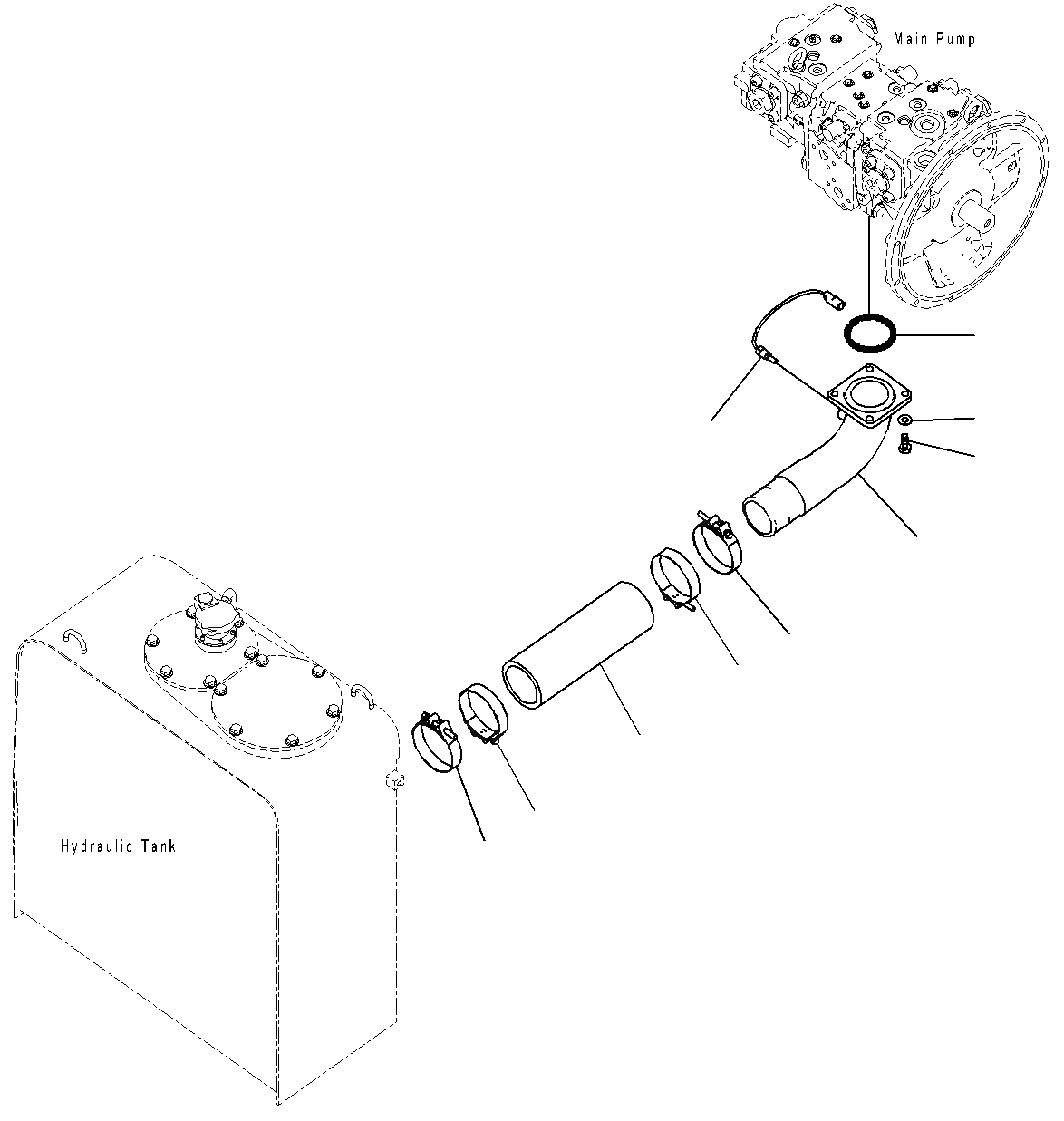 Main Pump

Hydraulic Tank