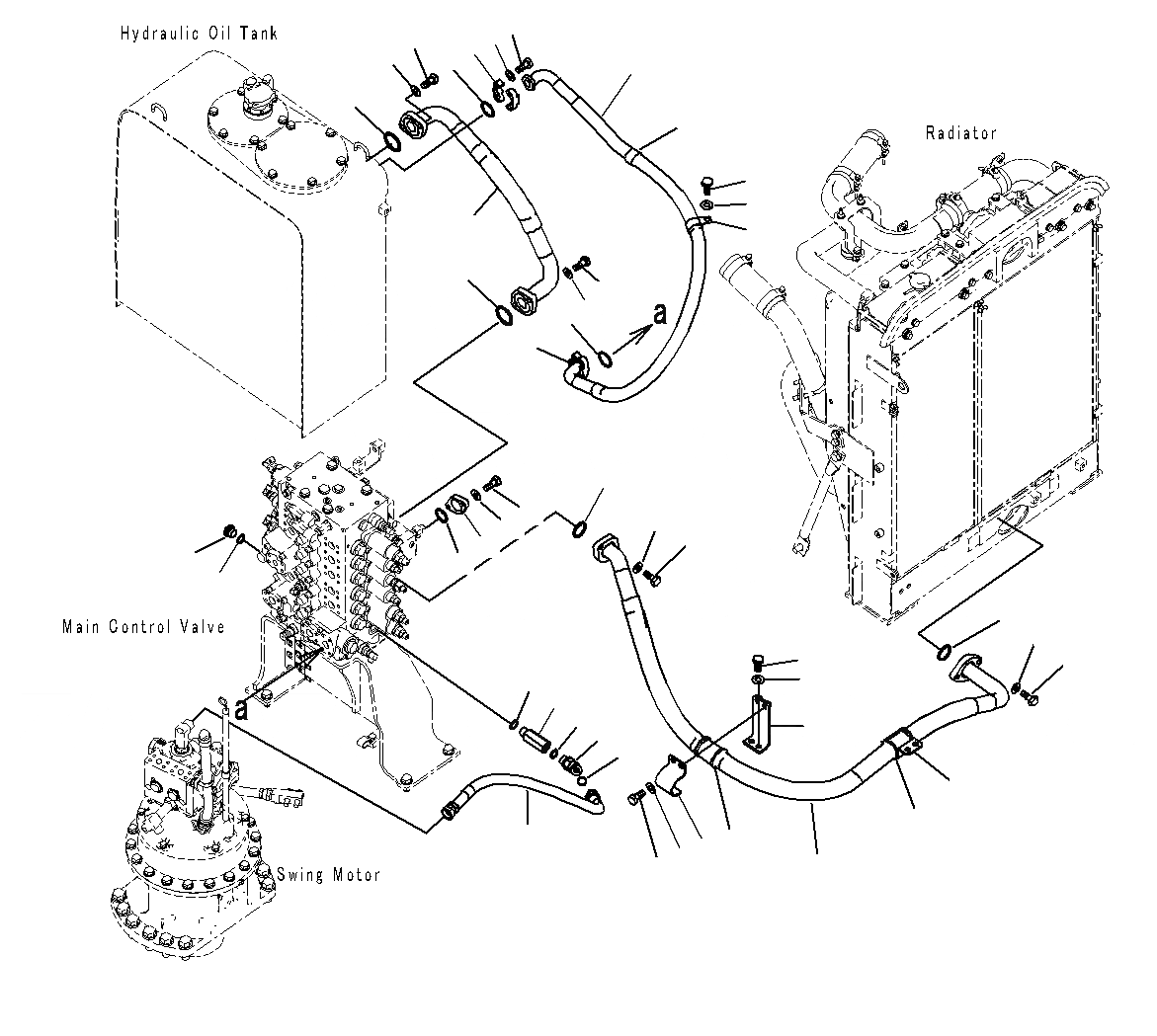 Hydraulic Oil Tank

Radiator

a

Main Control Valve

a

Swing Motor