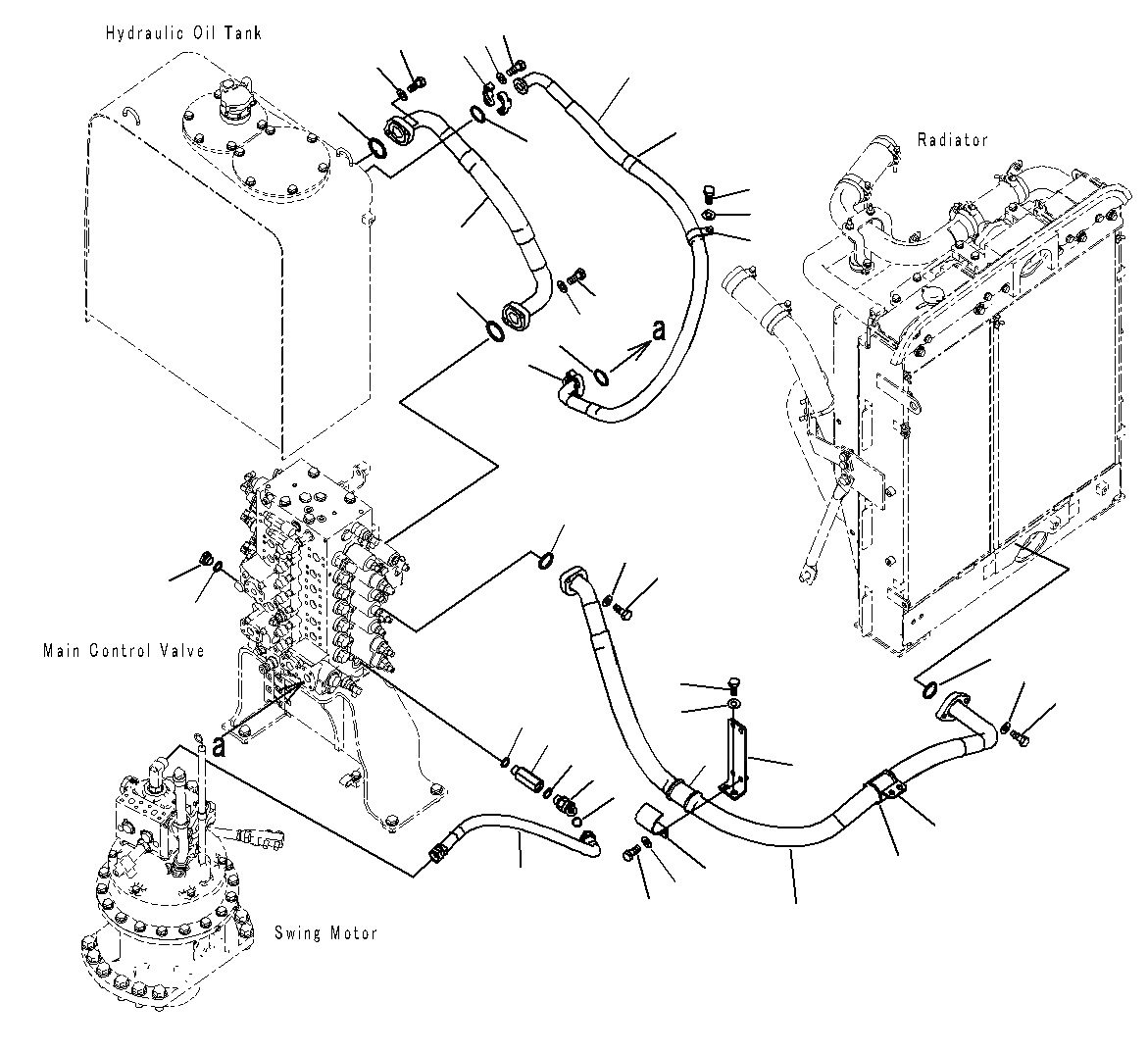 Hydraulic Oil Tank

Radiator

a

Main Control Valve

a

Swing Motor