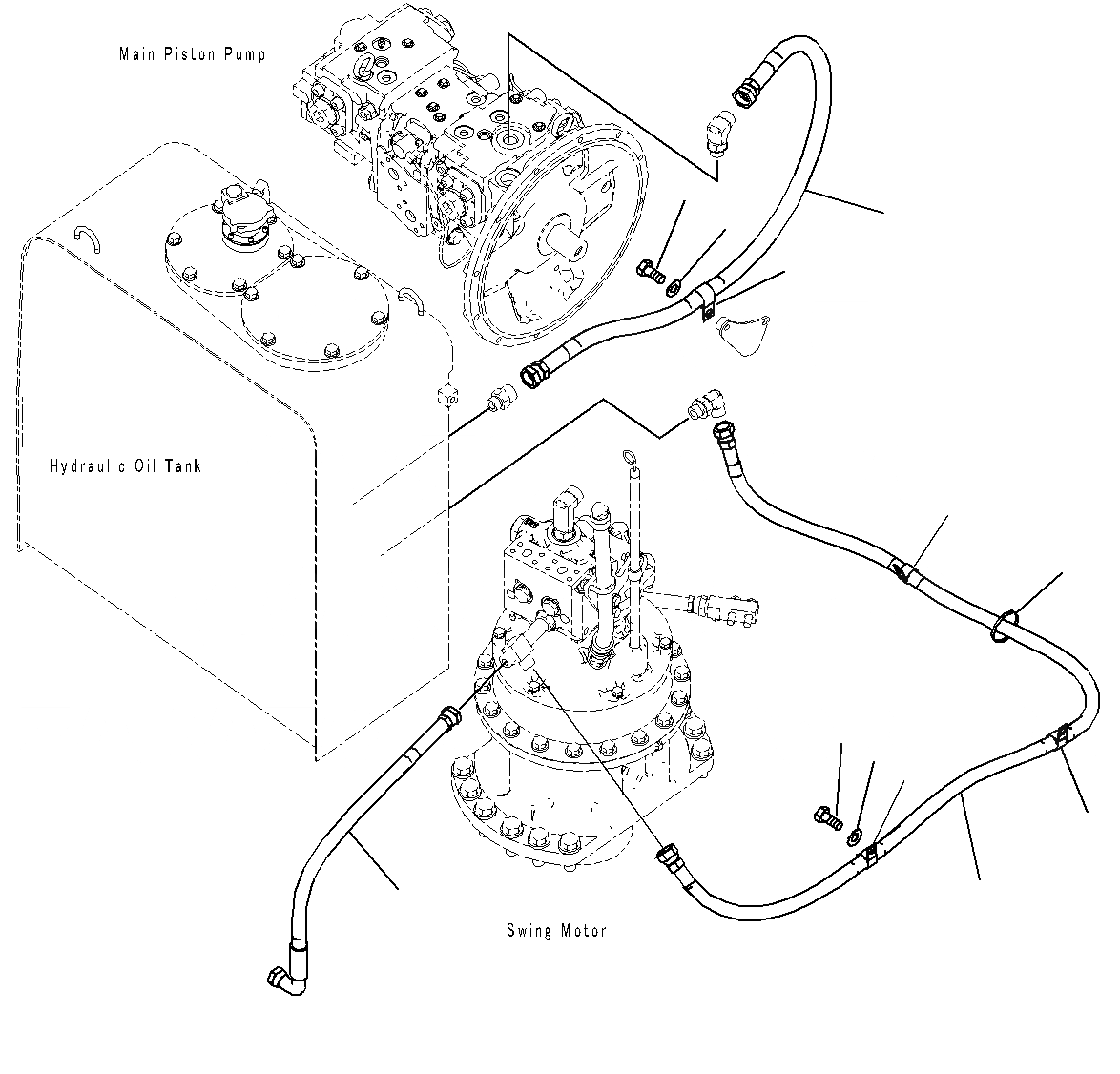 Main Piston Pump

Hydraulic Oil Tank

Swing Motor