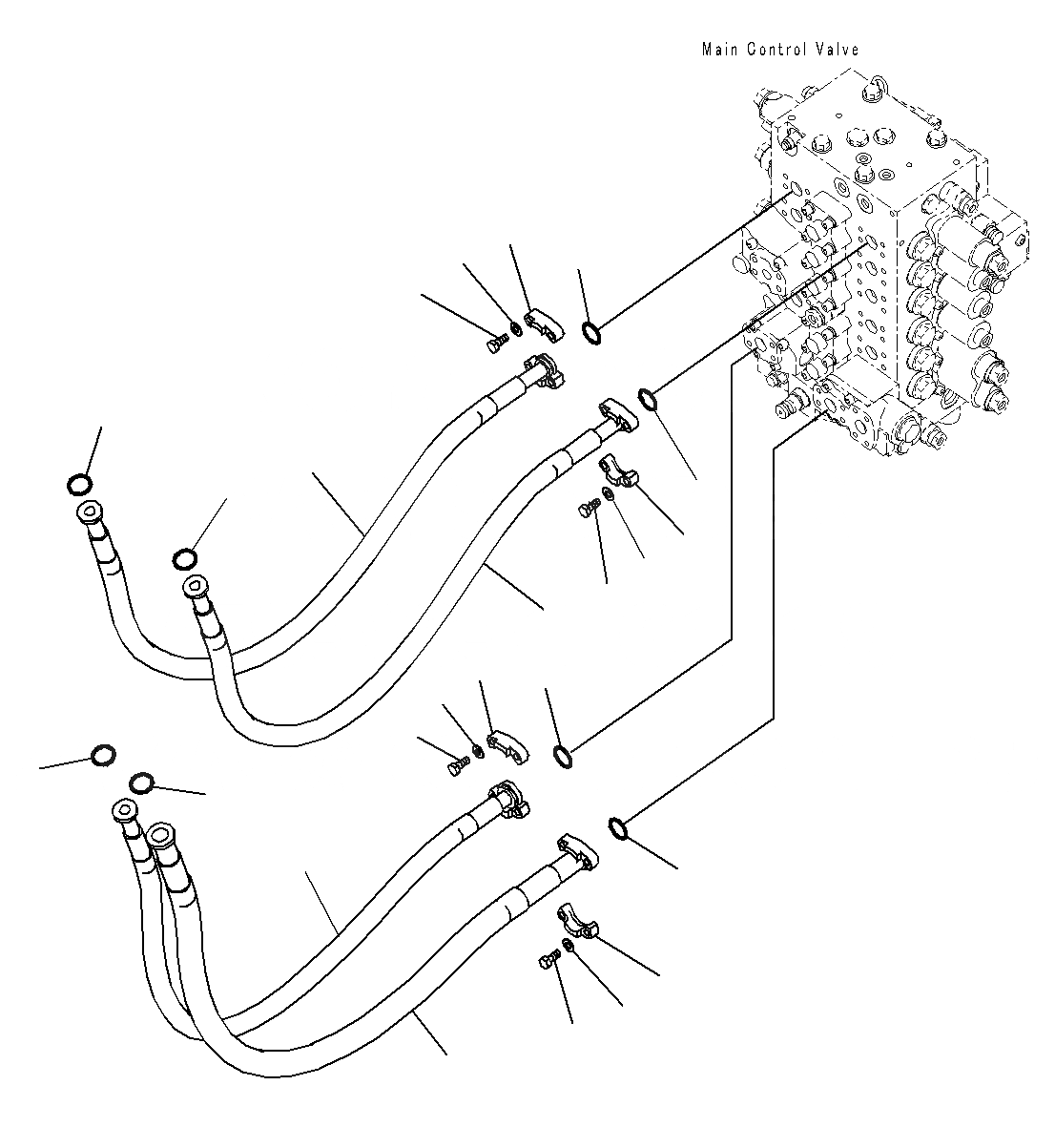 Main Control Valve