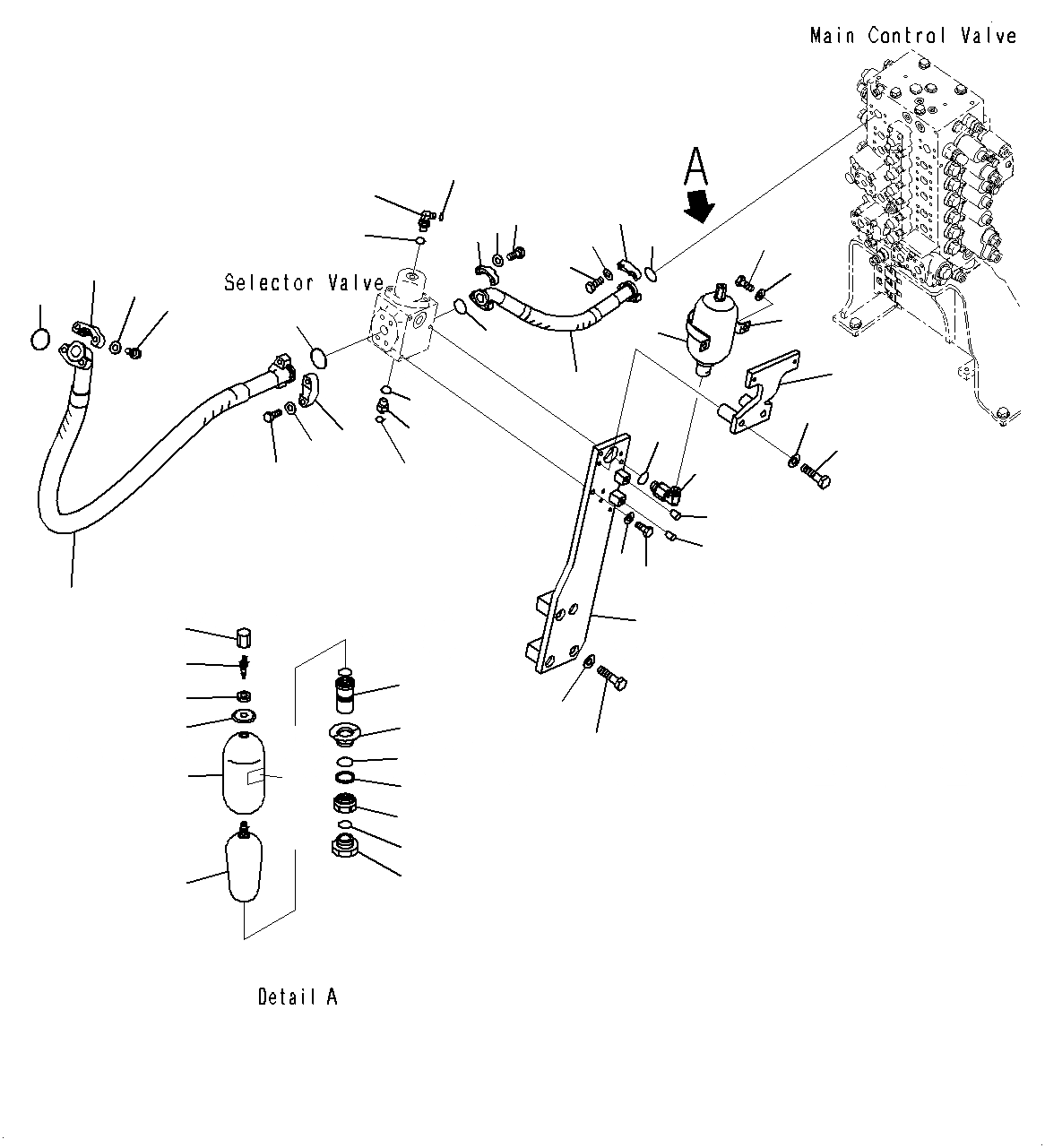 Main Control Valve

A

Selector Valve

Detail A