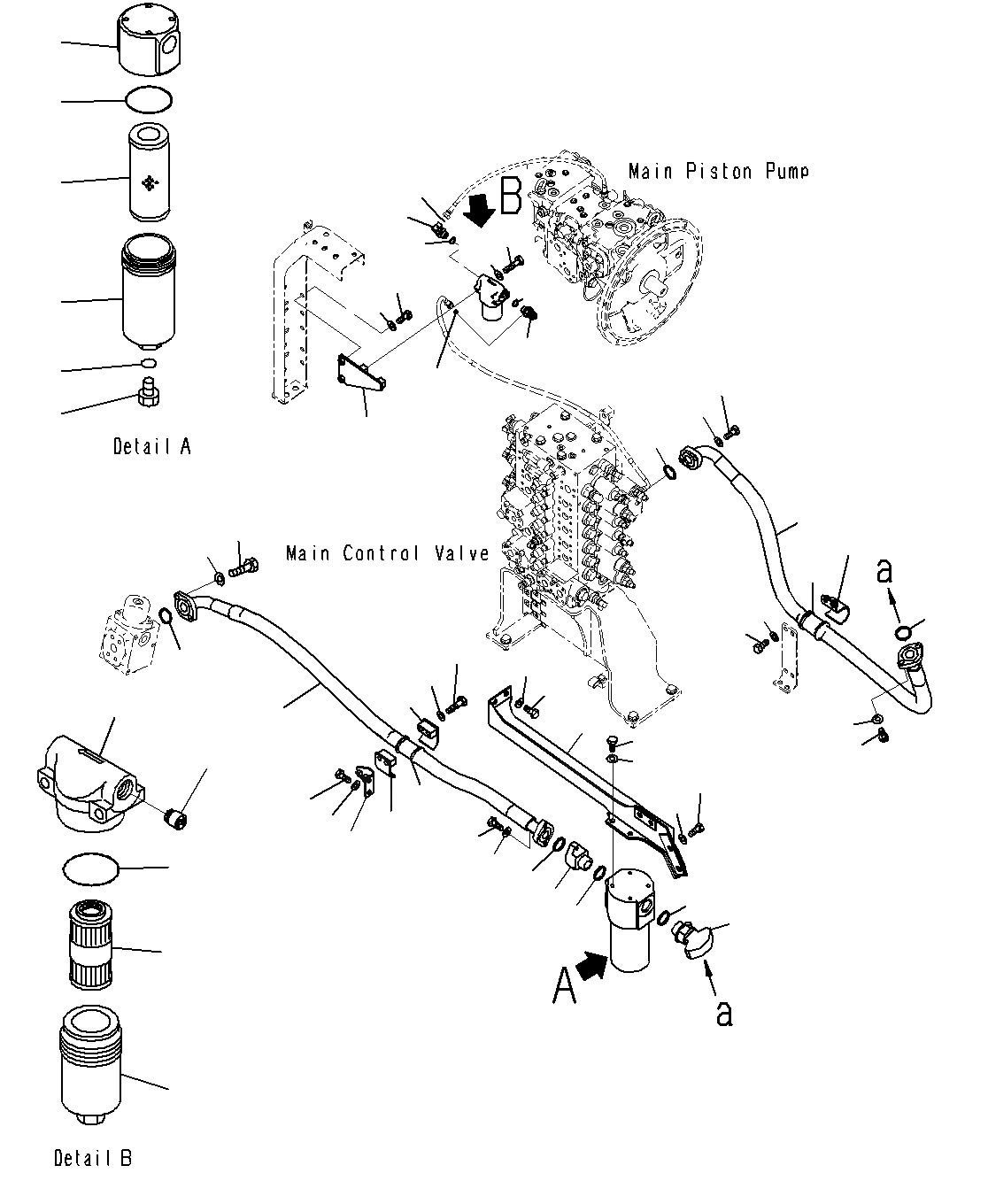 Main Piston Pump

B

Detail A

Main Control Valve

a

A

a

Detail B