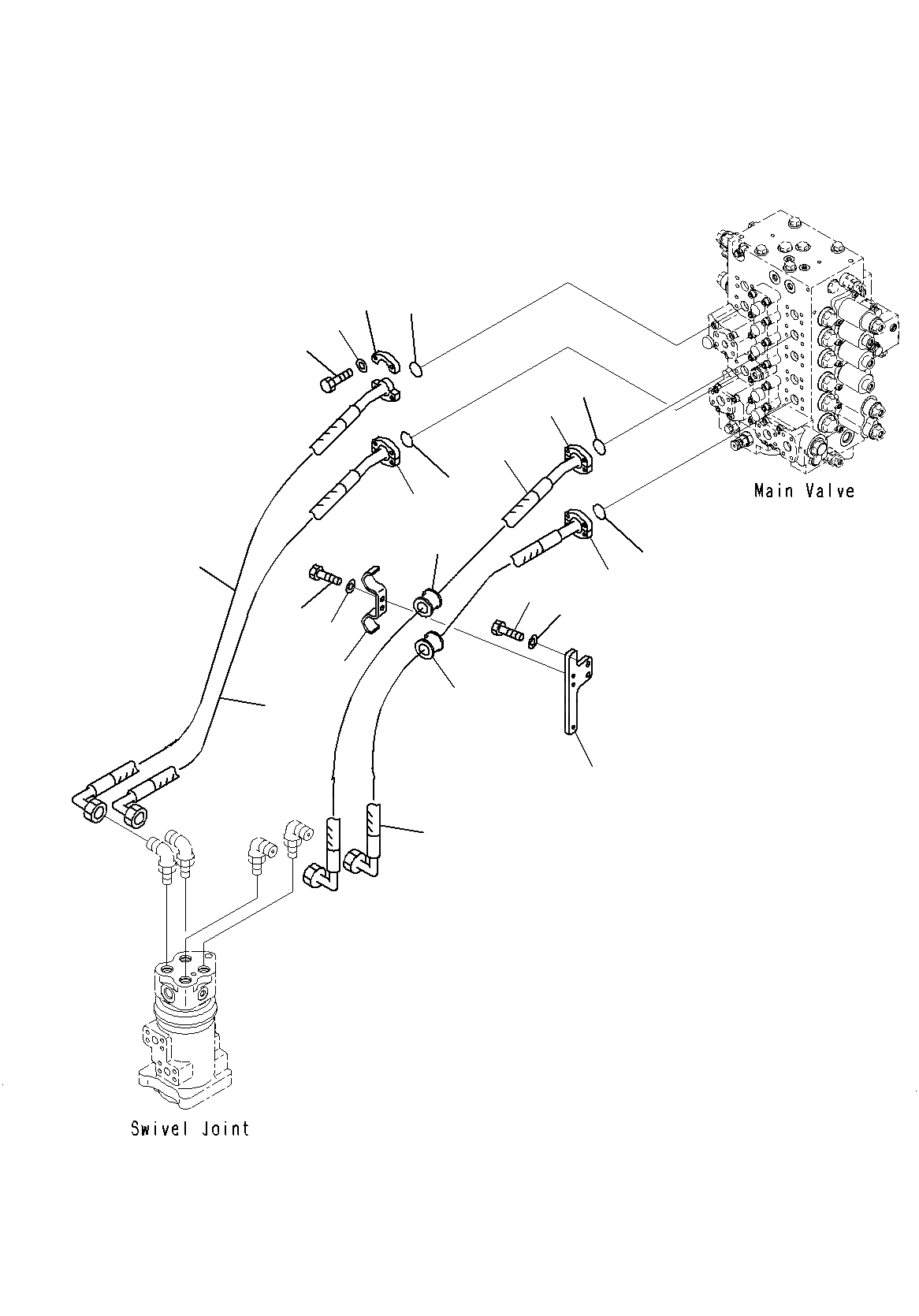 Main Valve

Swivel Joint