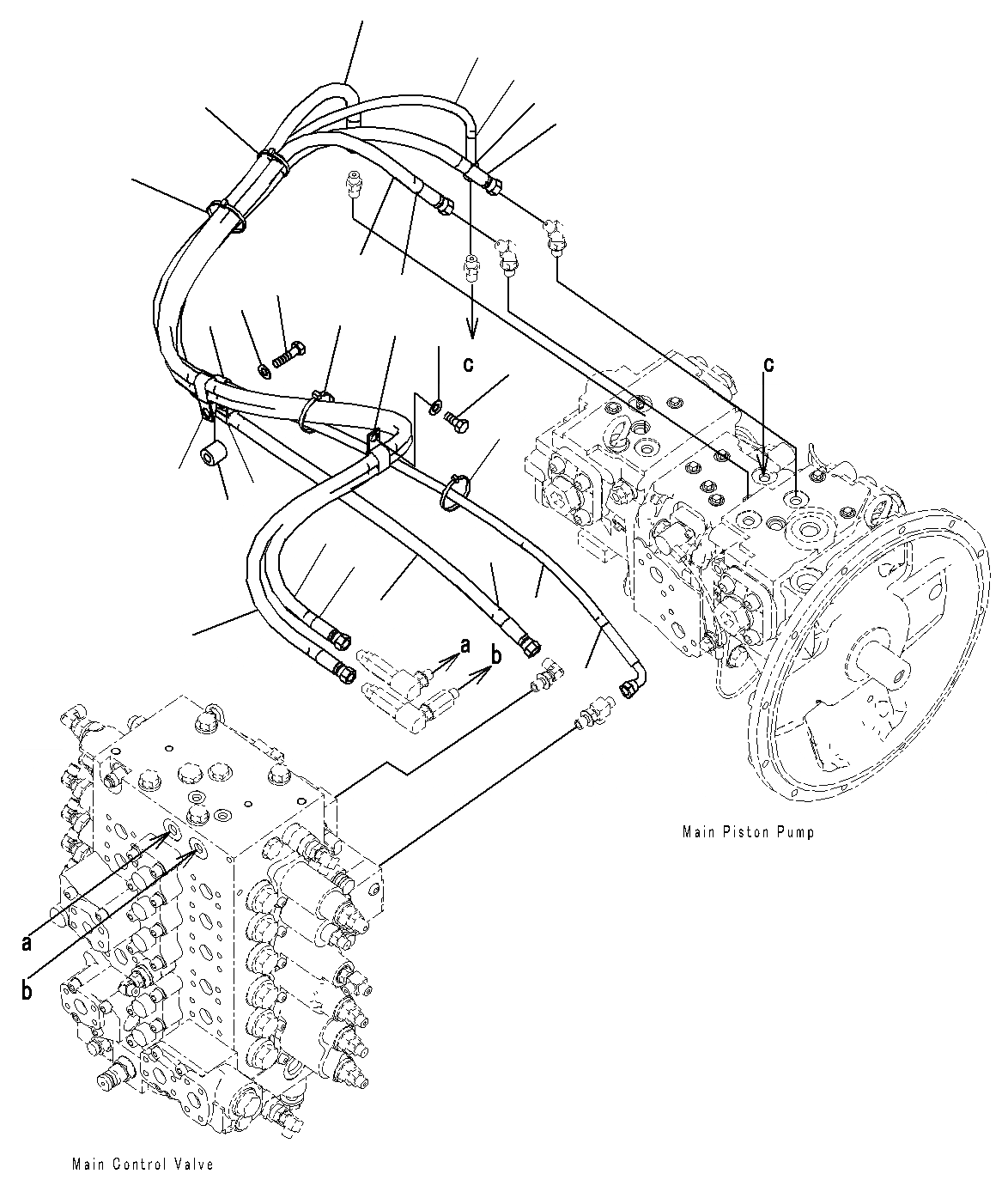 c
c
a
b
Main Piston Pump
a
b
Main Control Valve