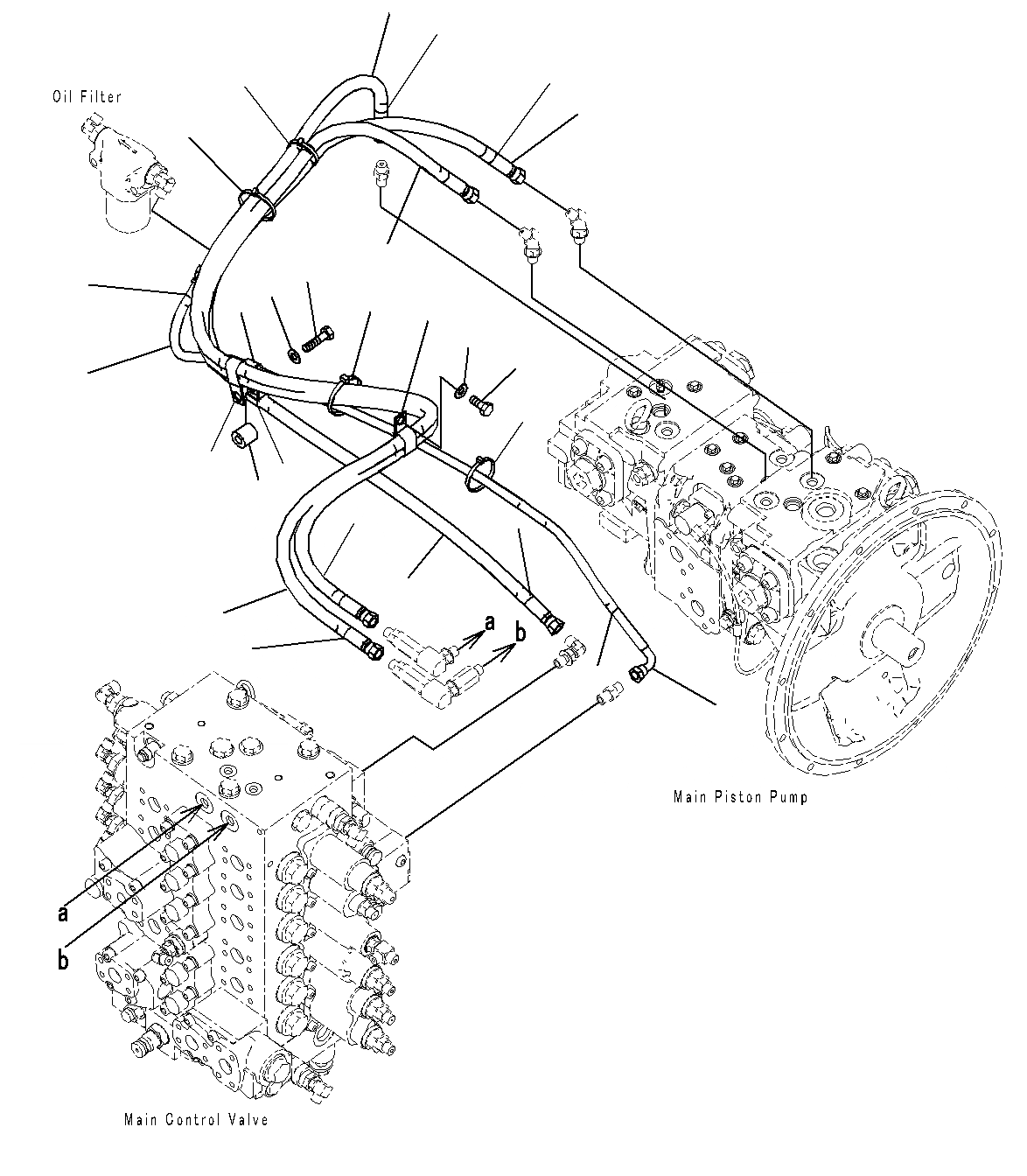 Oil Filter

a

b

Main Piston Pump

a

b

Main Control Valve