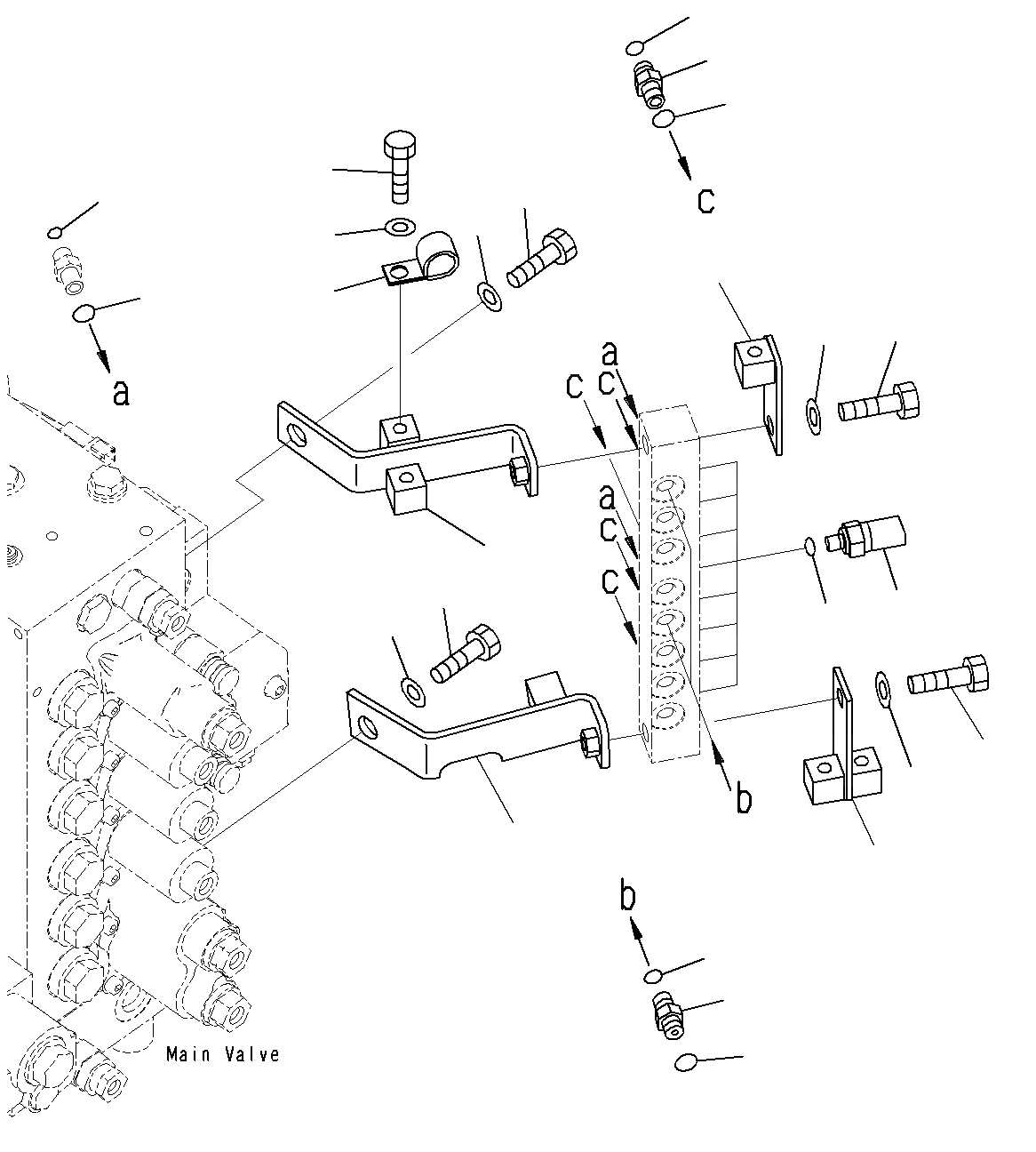 c

a

a

c c

a

c

c

b

b

Main Valve