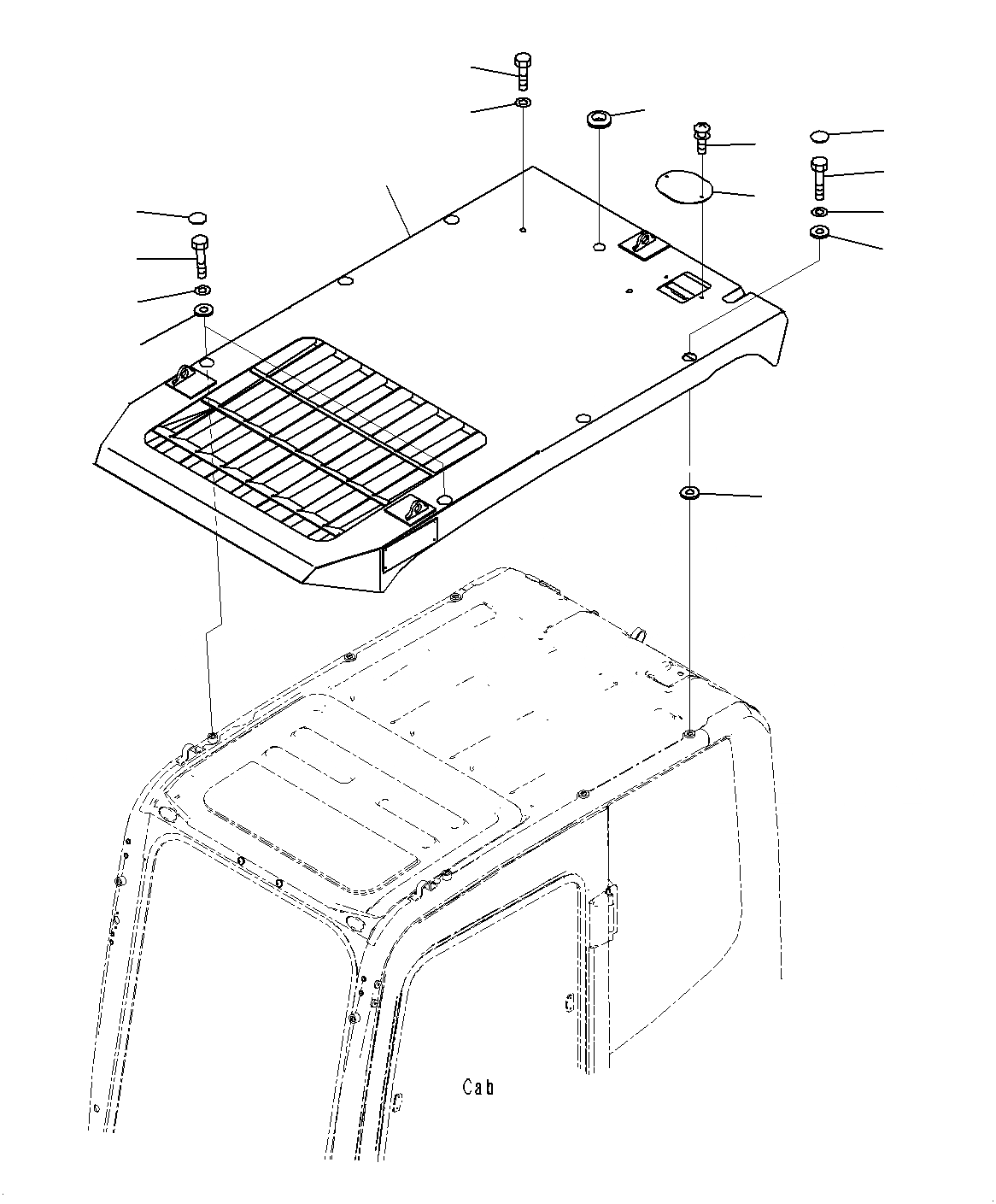 Cab