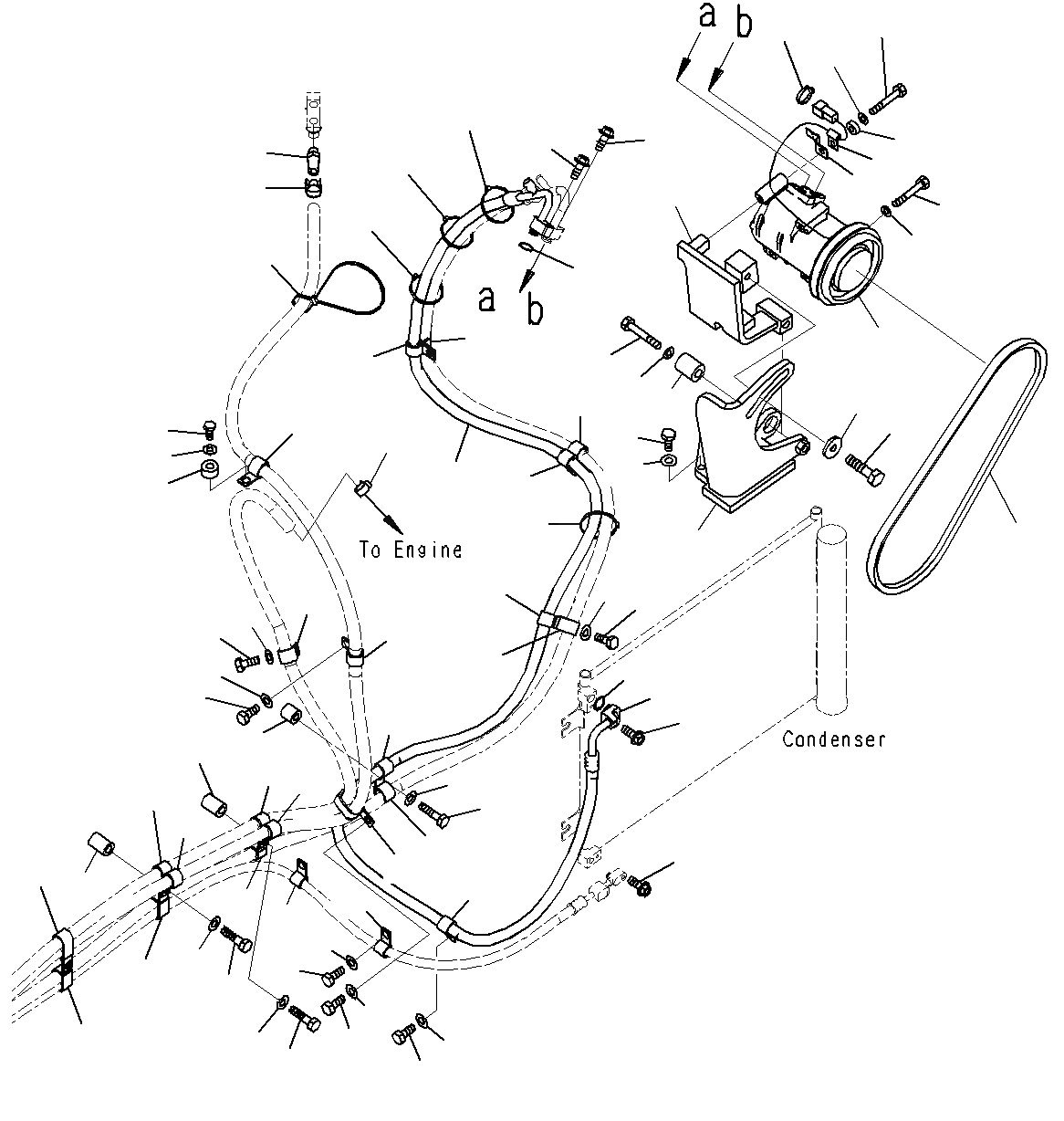 a b

a b

To Engine

Condenser