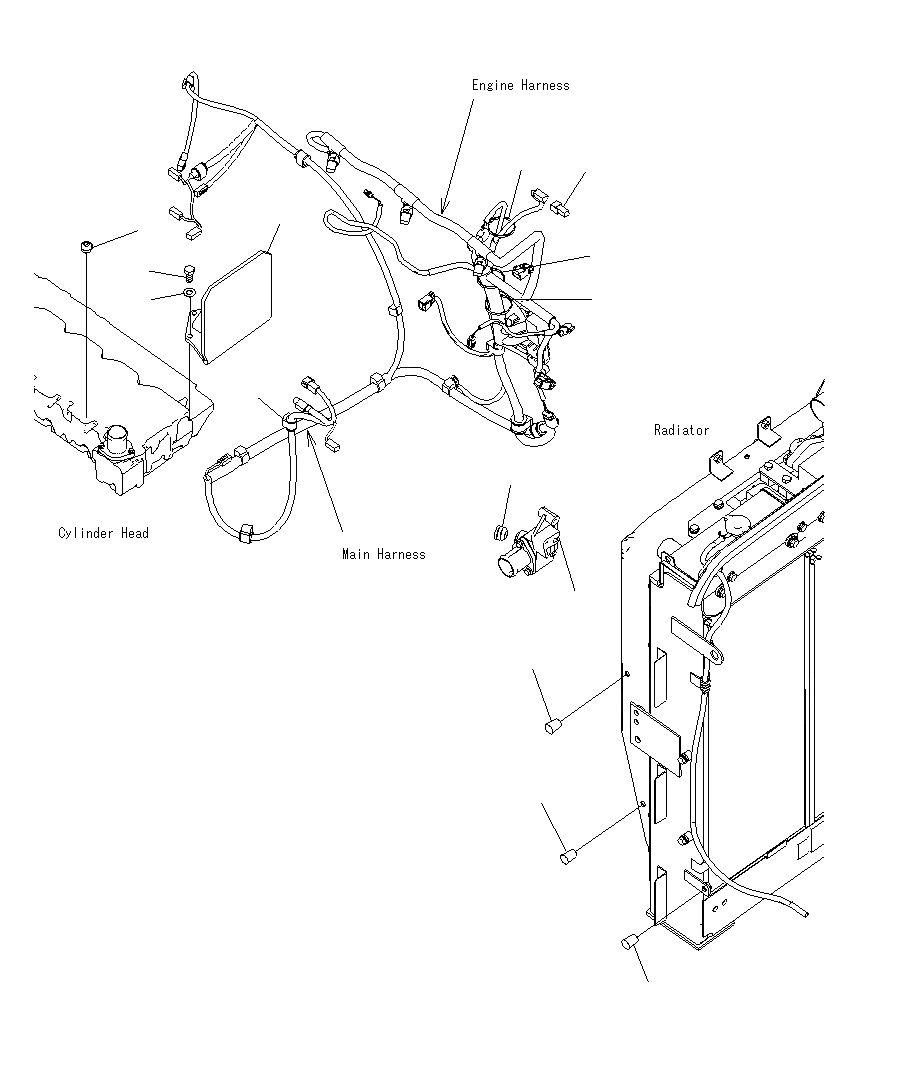 Engine Harness

Radiator

Cylinder Head

Main Harness