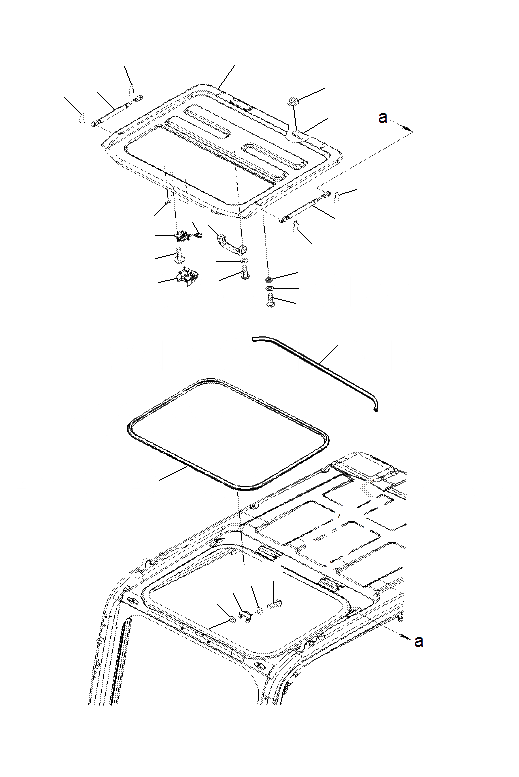 a

a