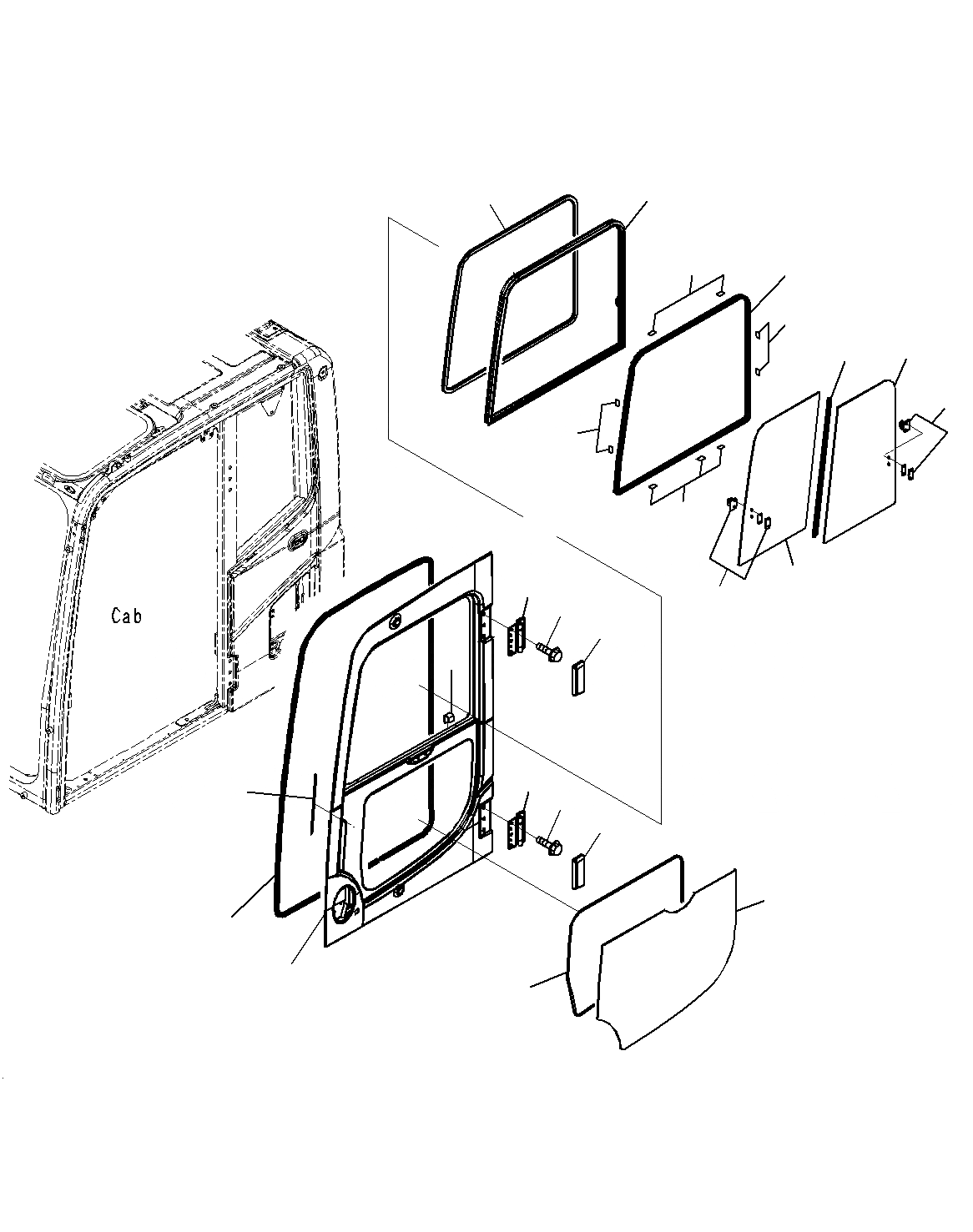 Cab