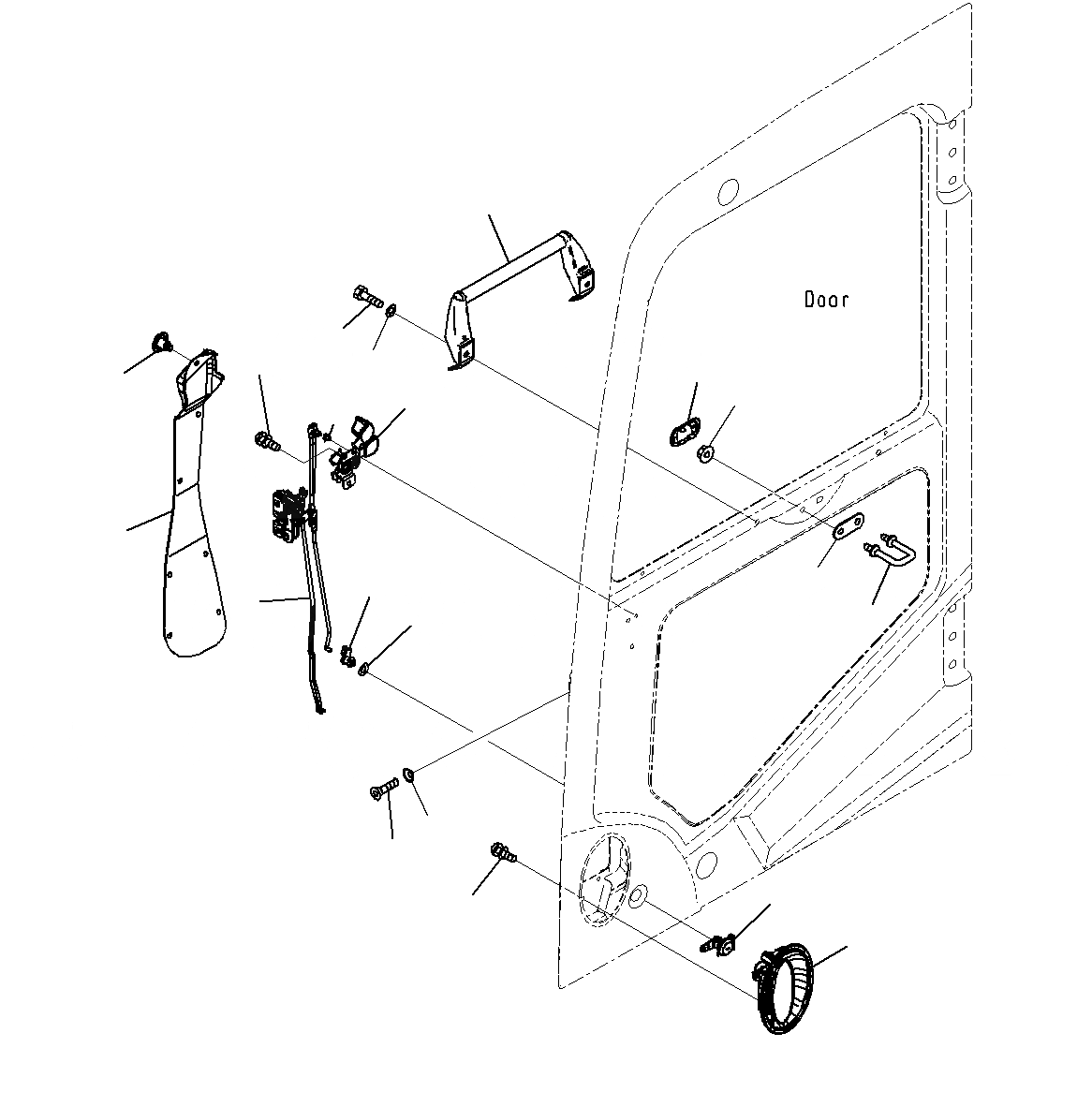 Door