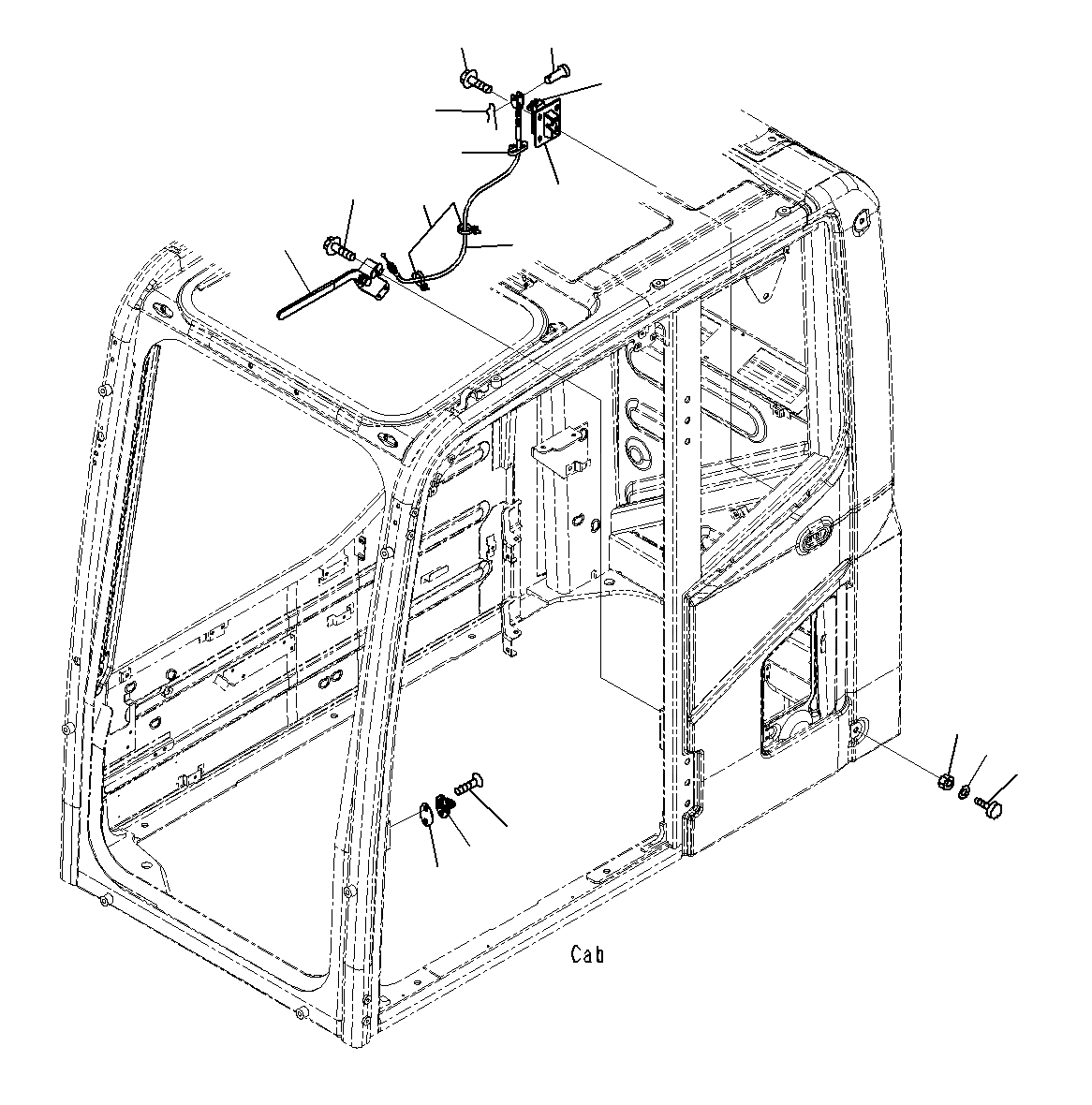 Cab