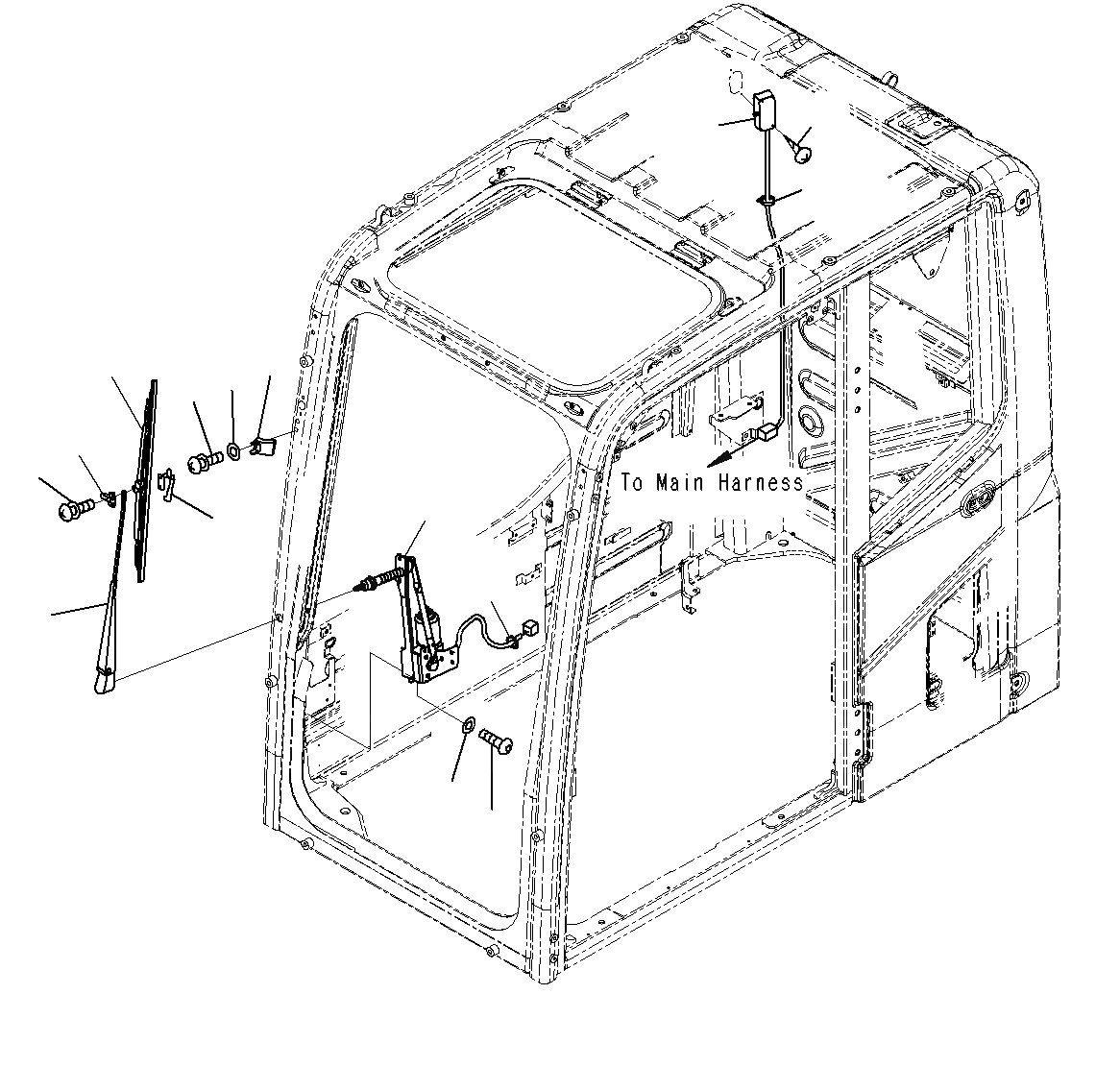 To Main Harness