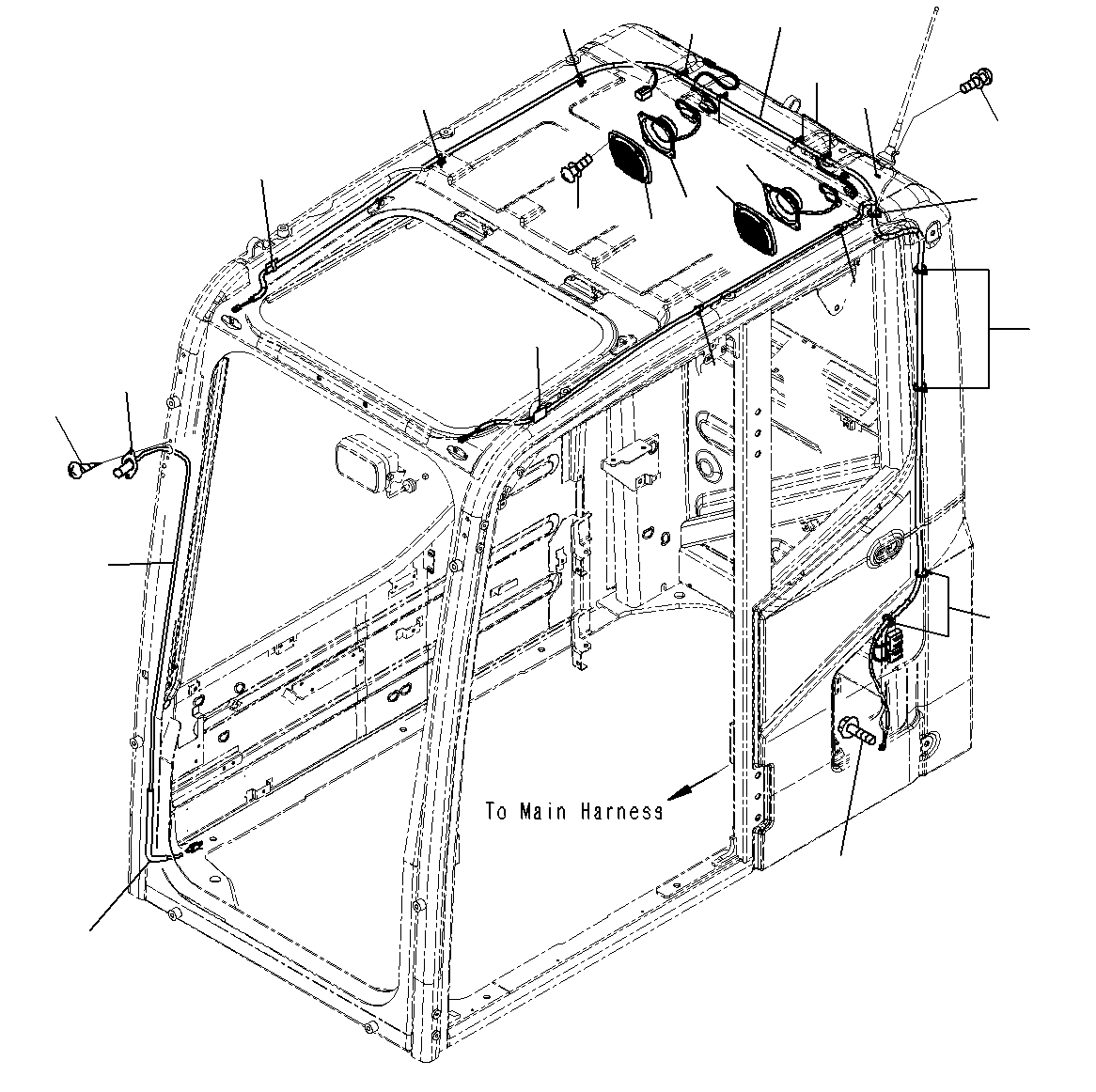 To Main Harness