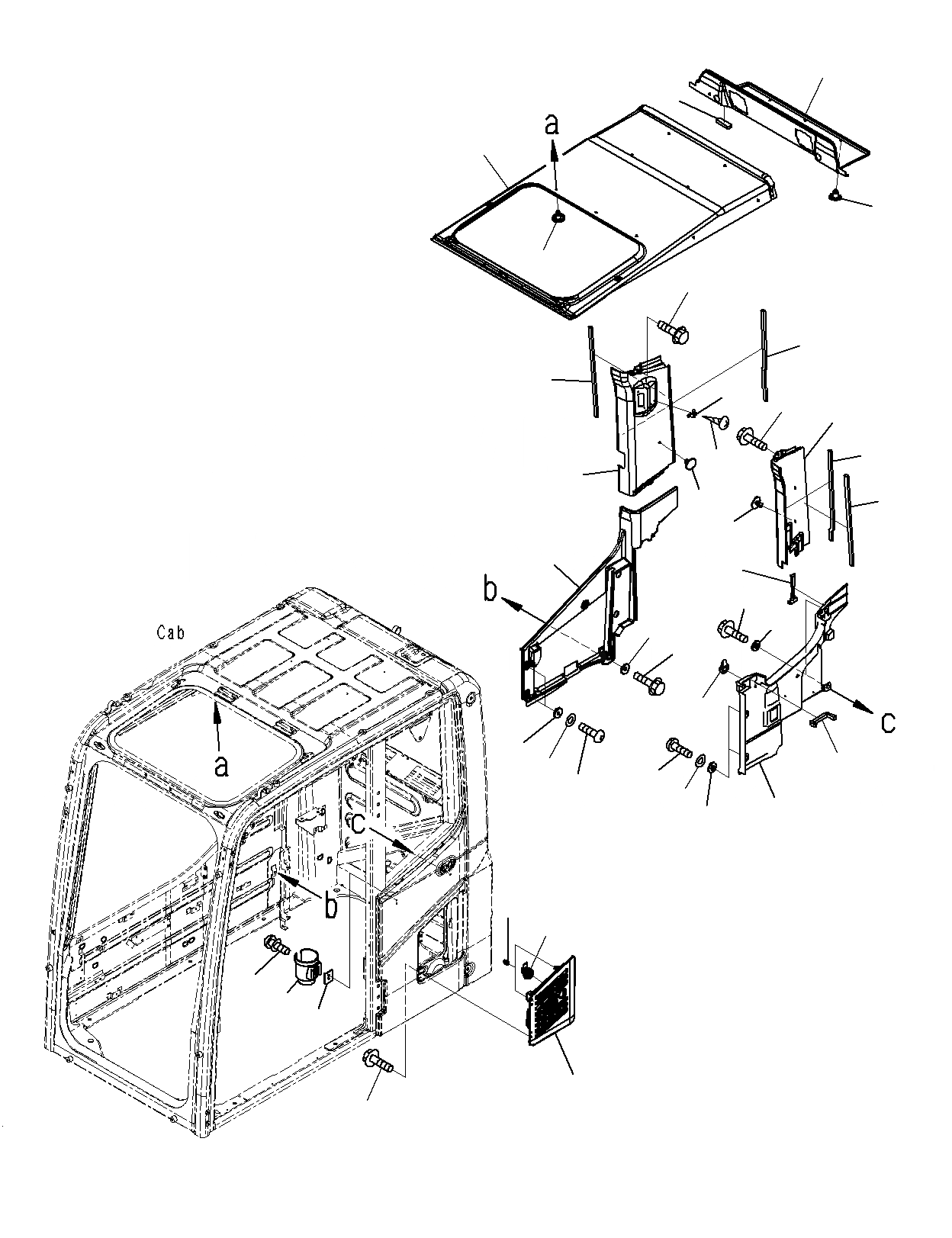 a

b

c

Cab

a

c

b