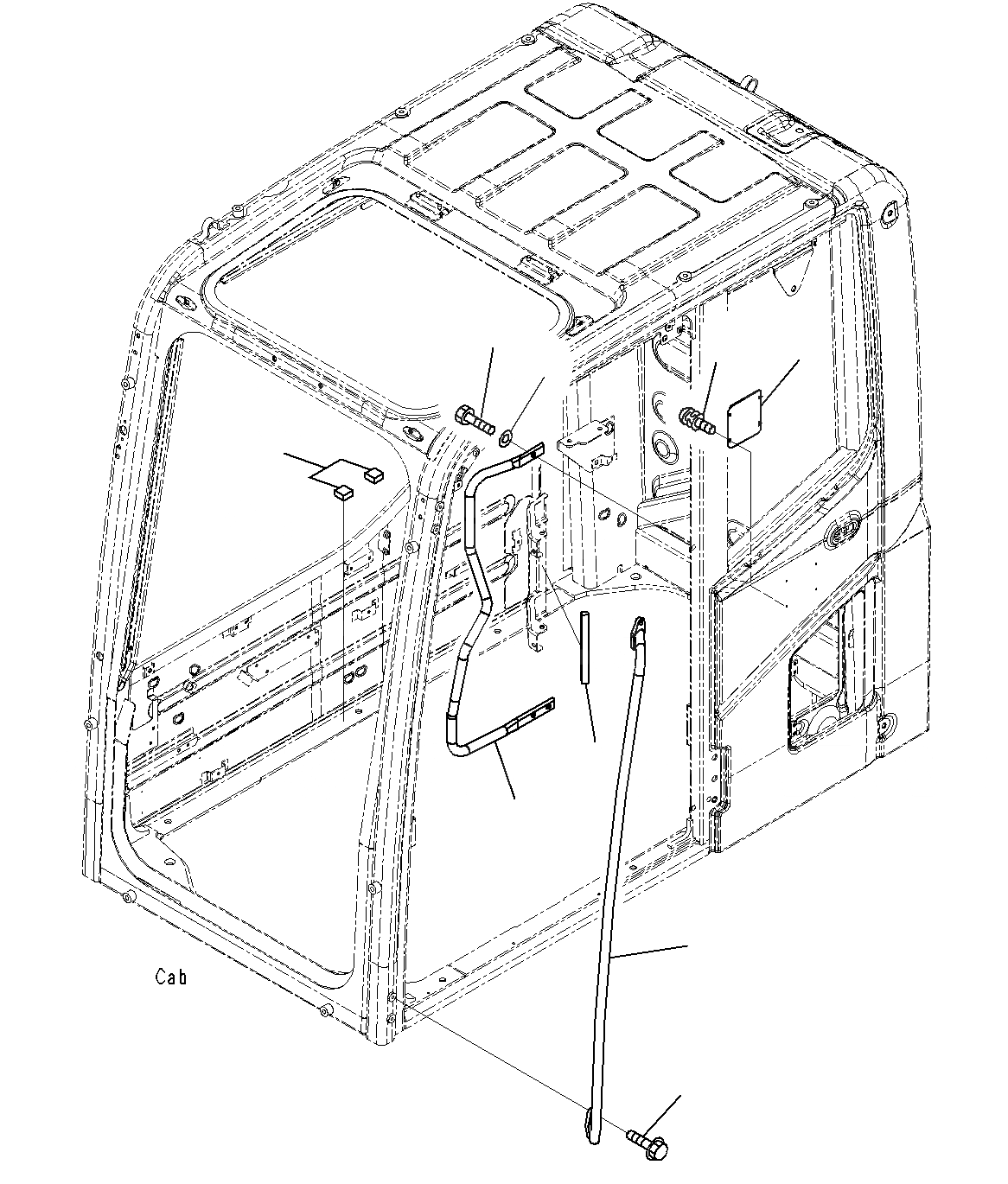 Cab