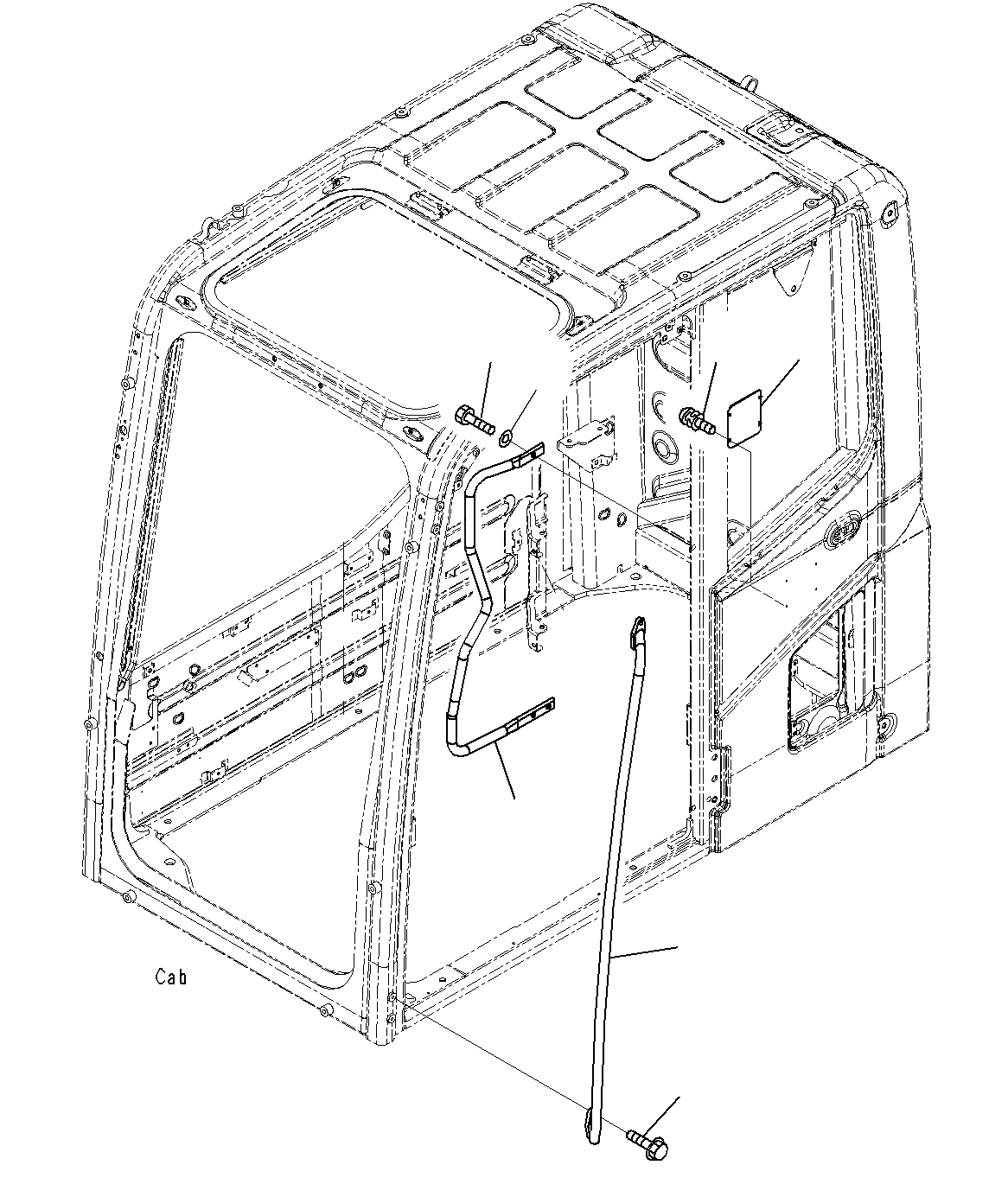 Cab