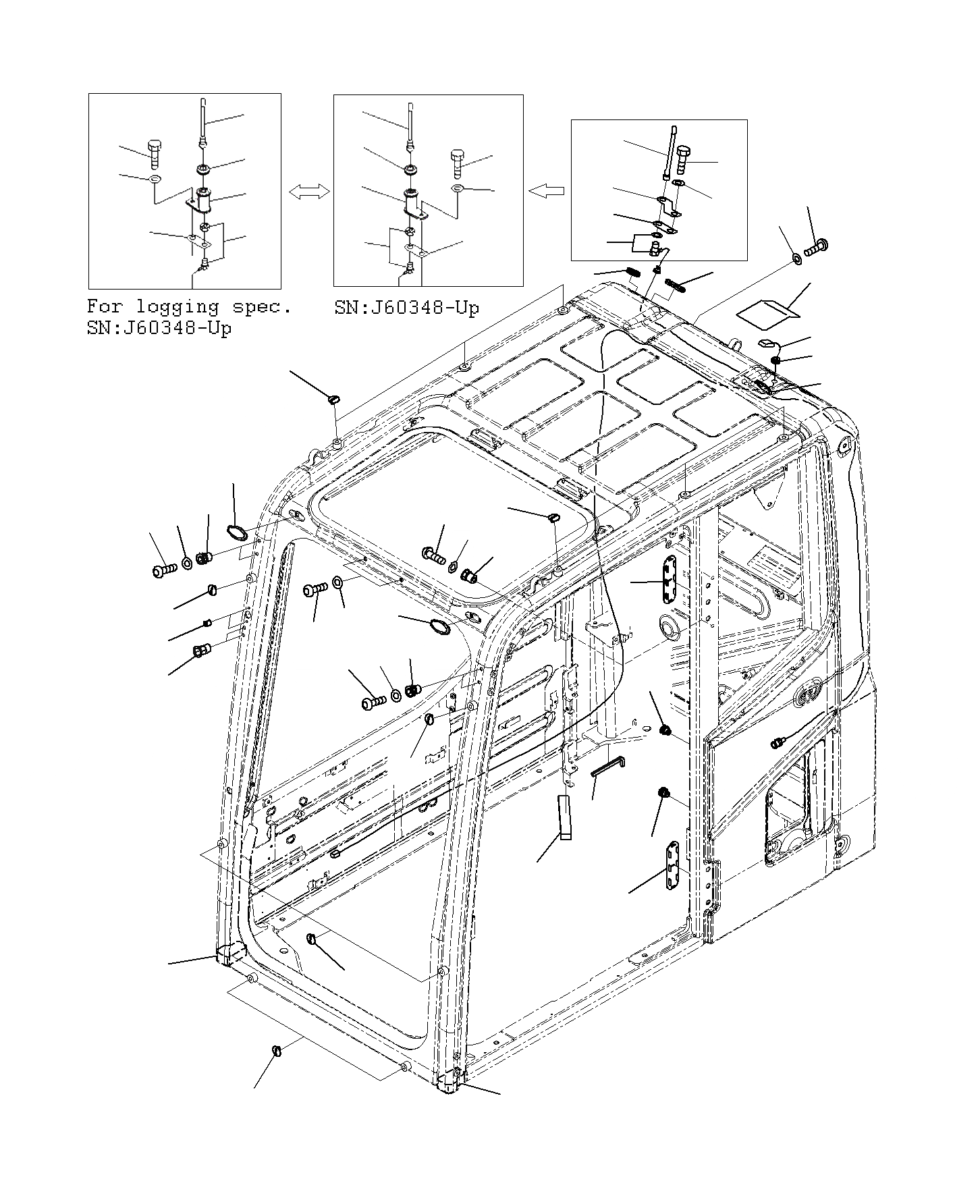 For logging spec.
SN:J60348-Up

SN:J60348-Up