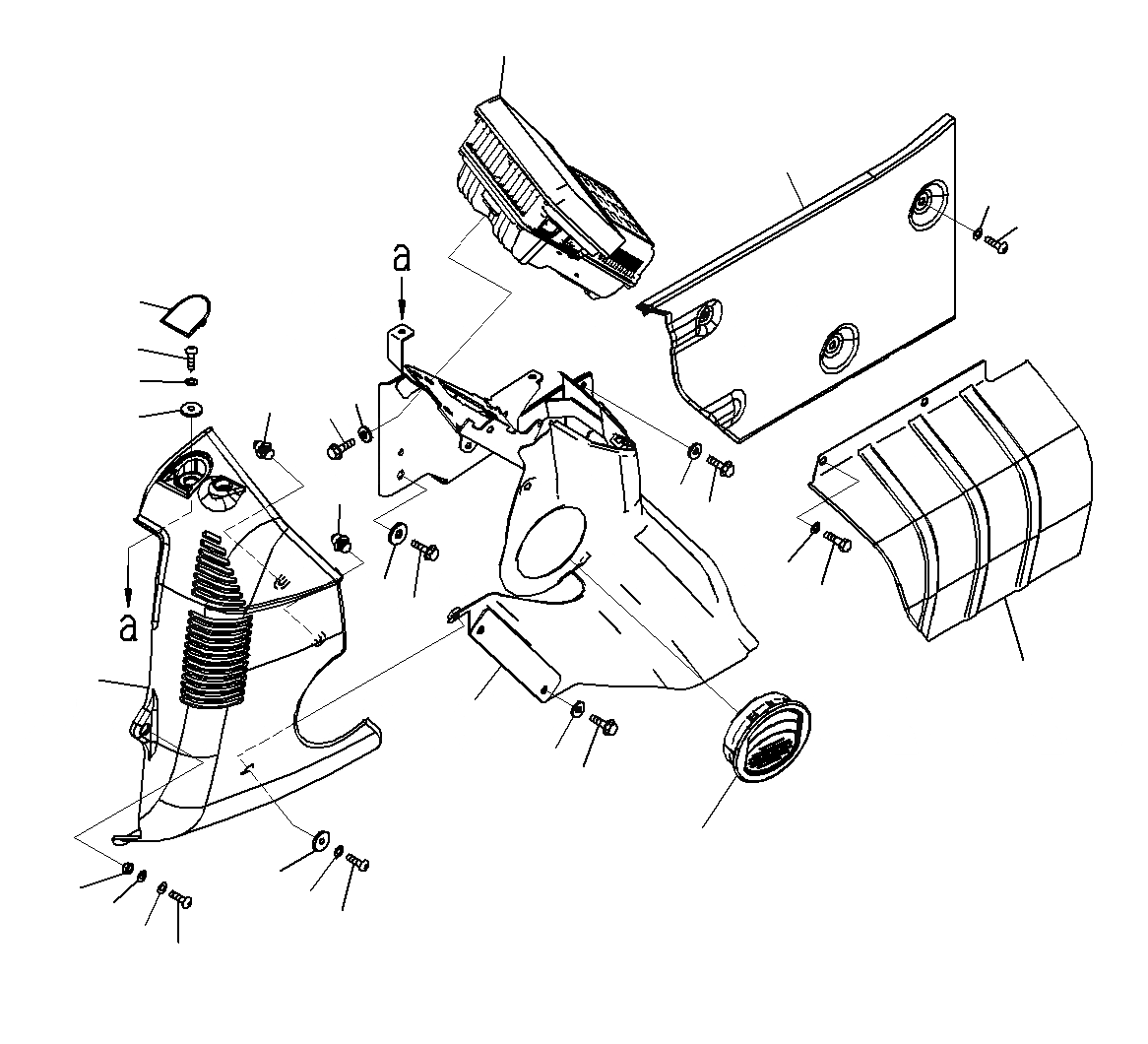 a

a