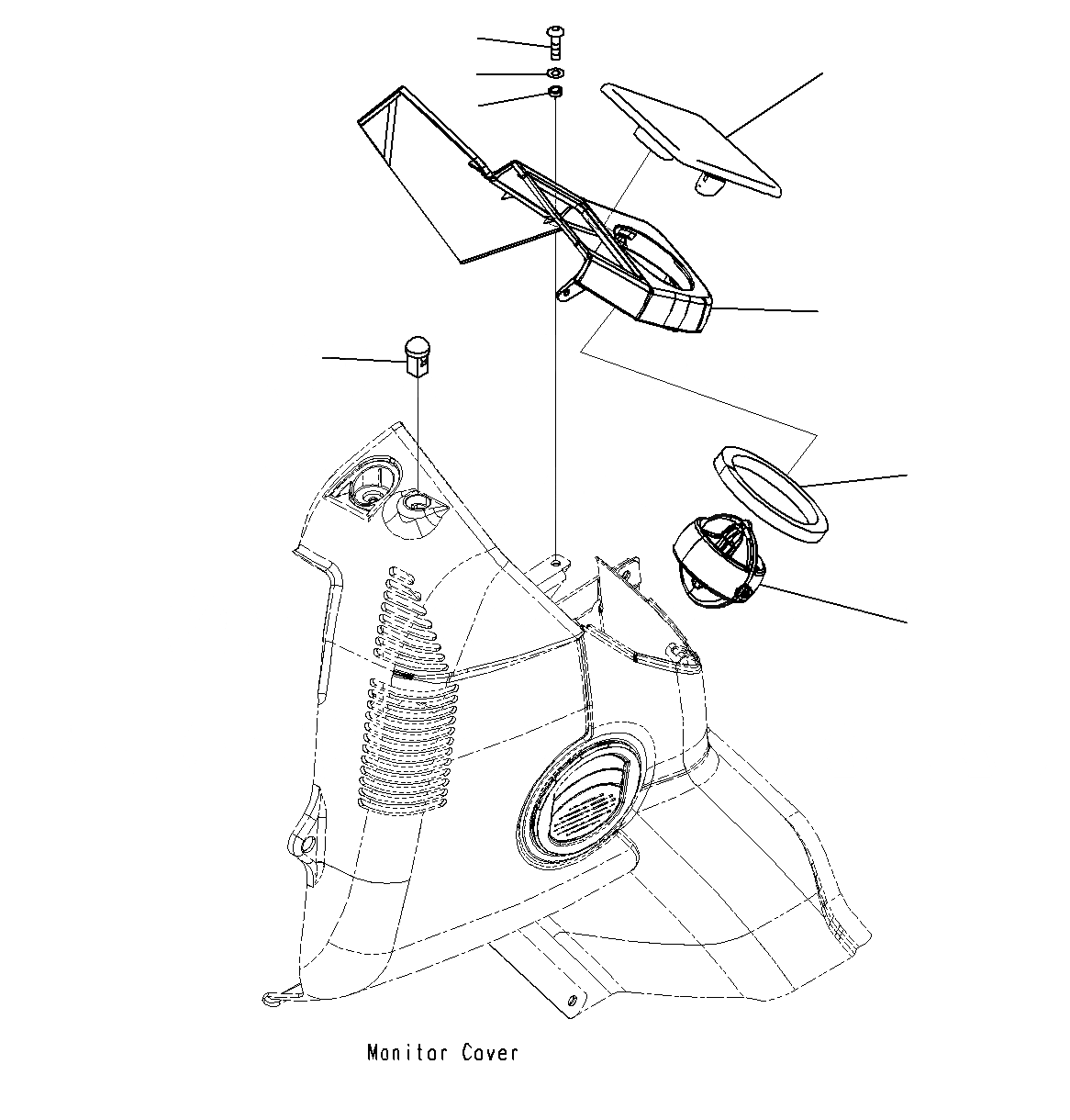 Monitor Cover