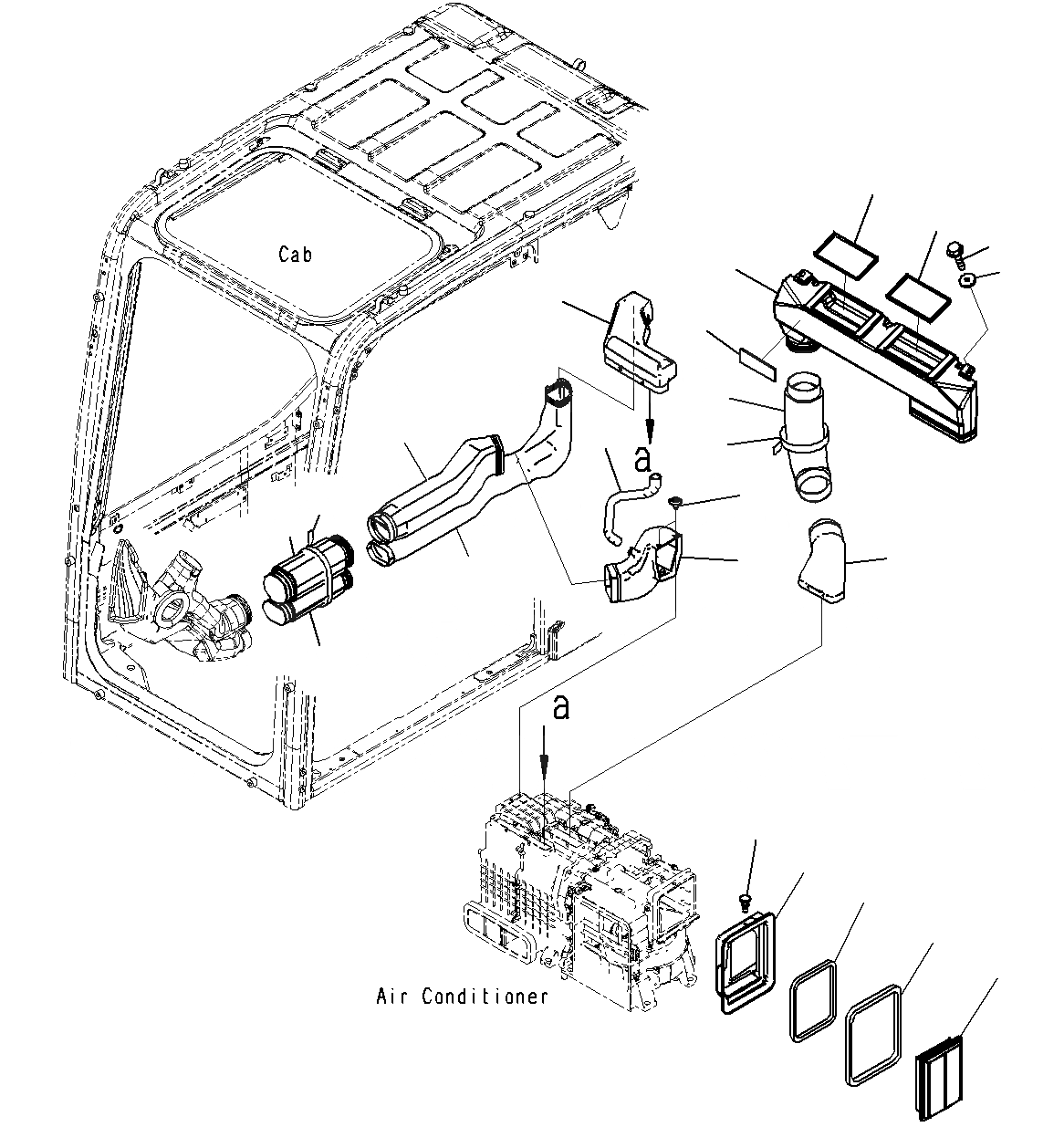 Cab

a

a

Air Conditioner