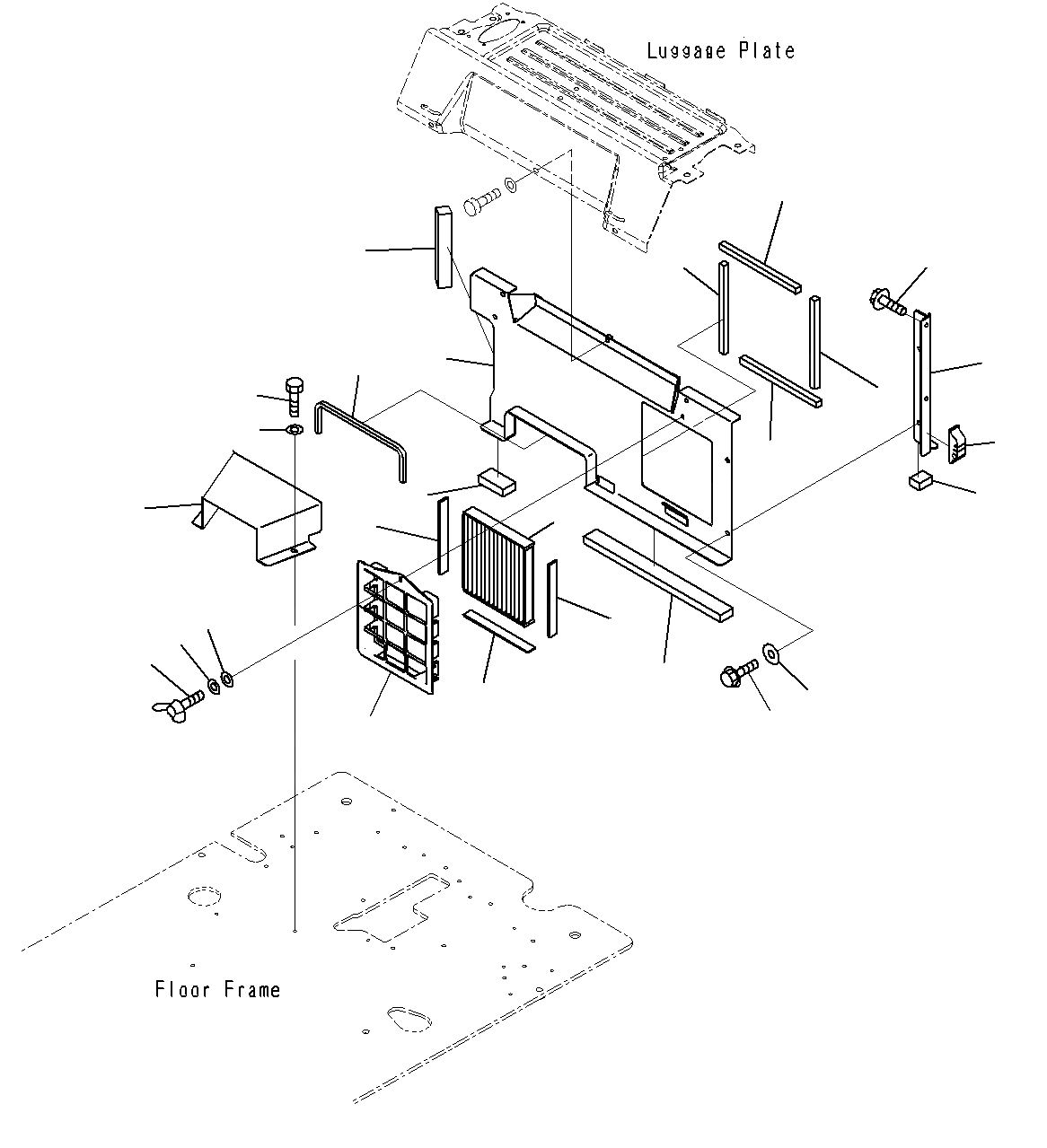 Luggage Plate

Floor Frame