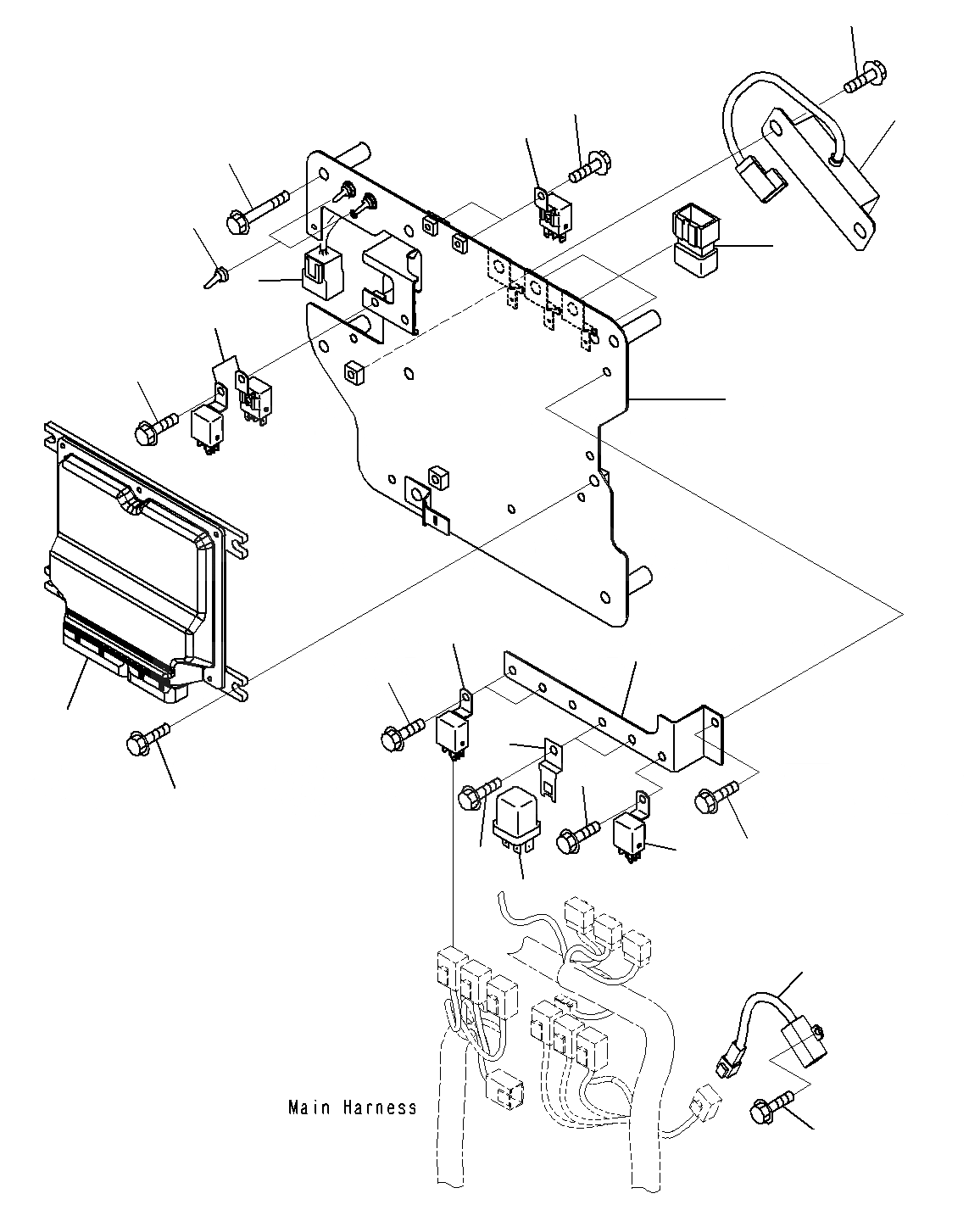 Main Harness