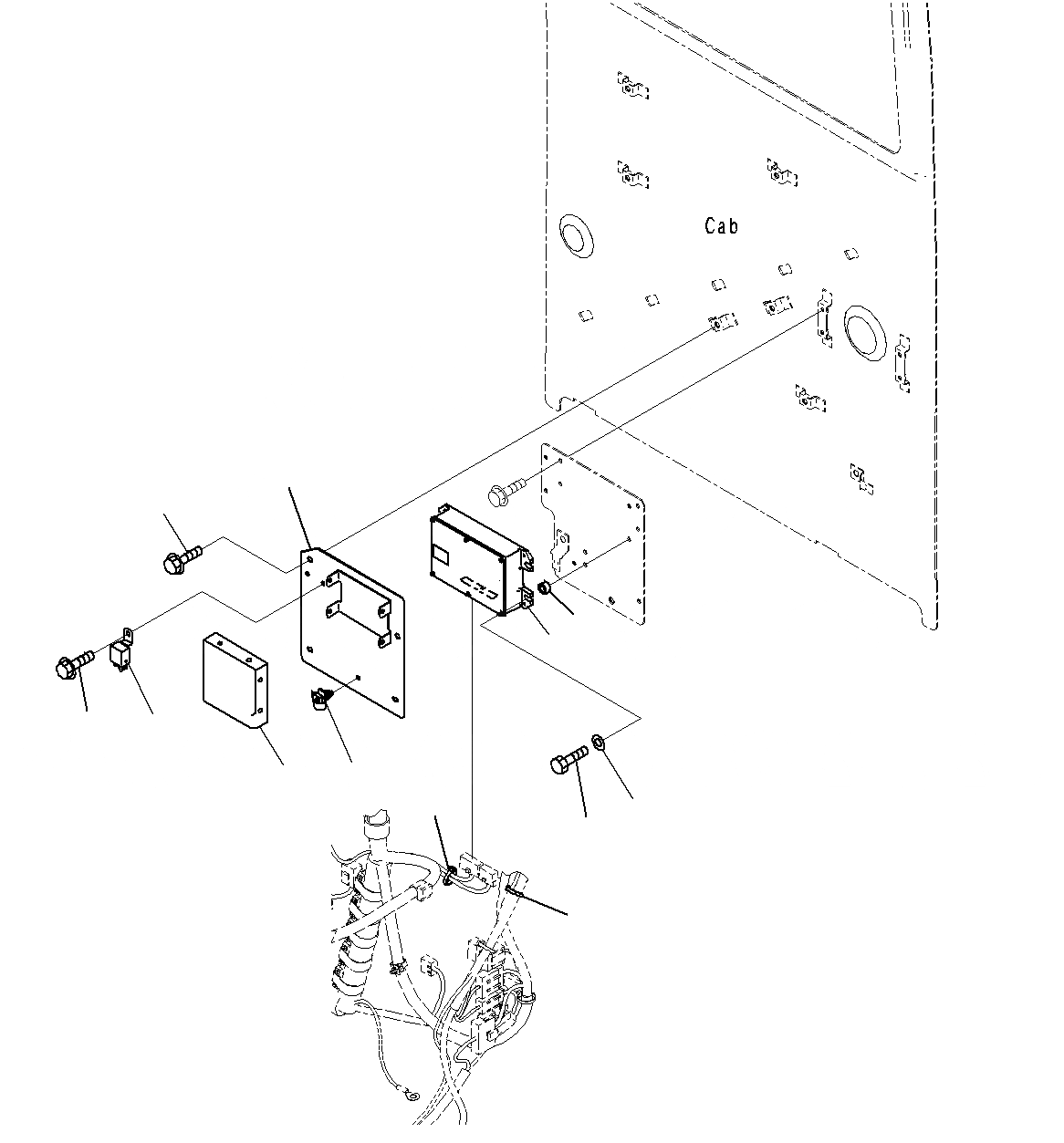 Cab