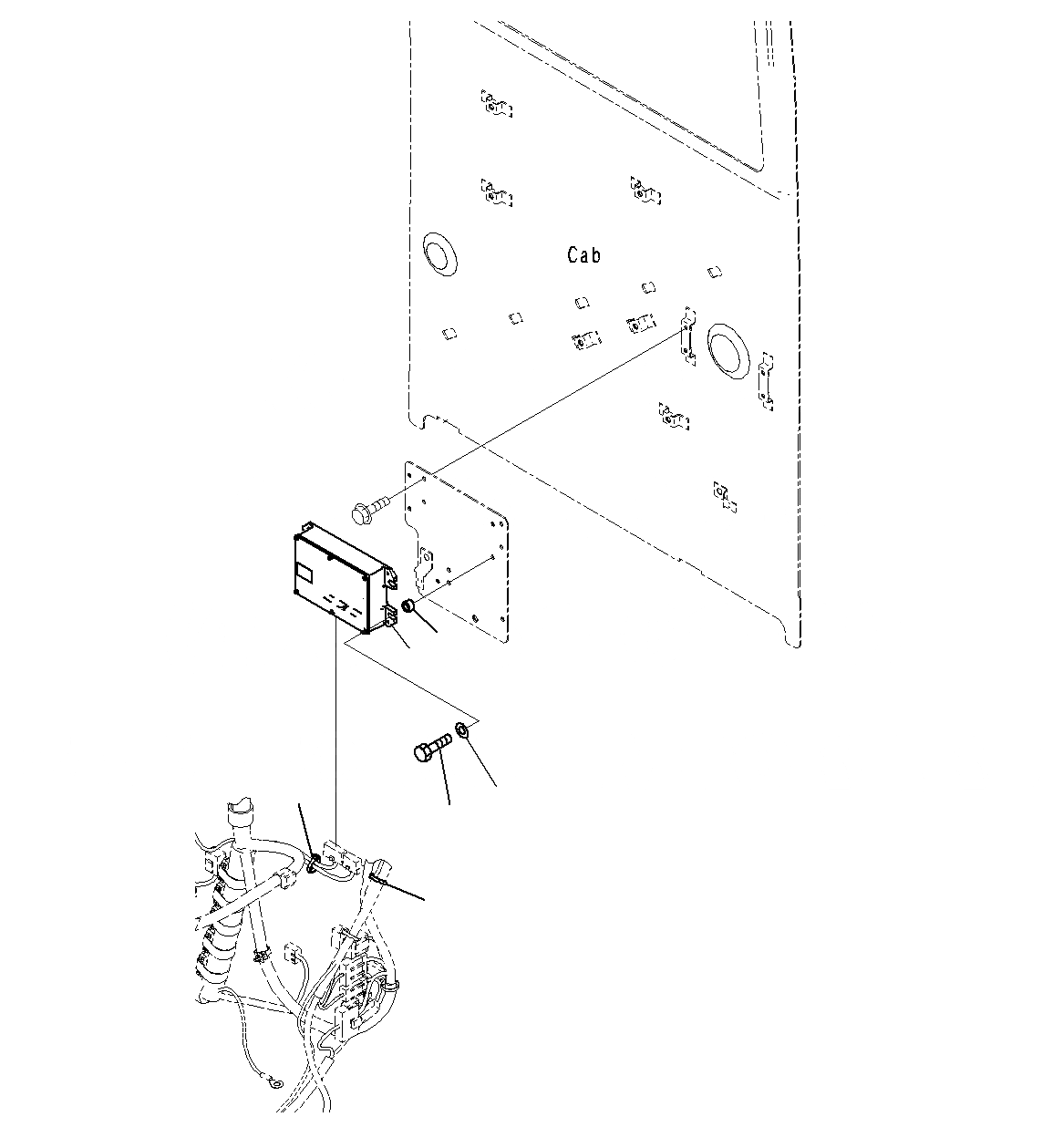 Cab